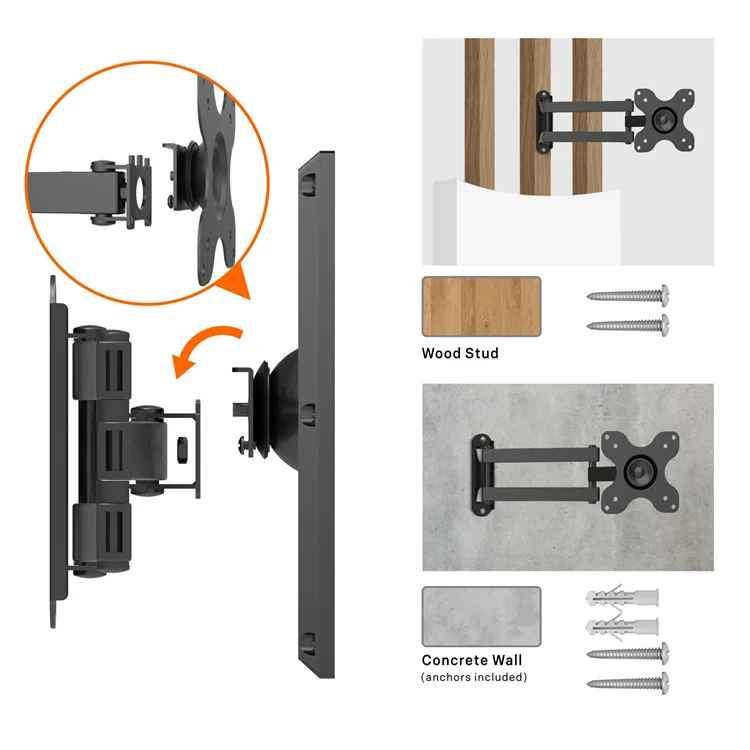 Wood Stud

Concrete Wall
(anchors included)