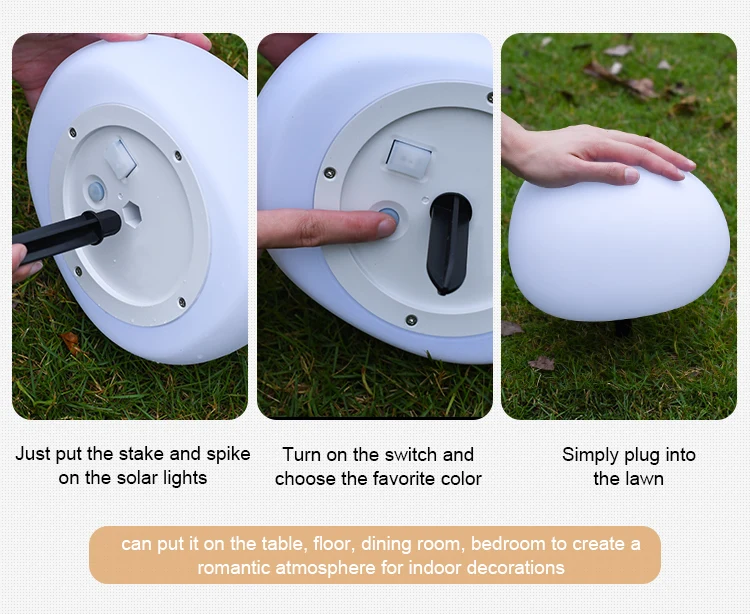 Just put the stake and spike on the solar lights

Turn on the switch and choose the favorite color

Simply plug into the lawn

can put it on the table, floor, dining room, bedroom to create a romantic atmosphere for indoor decorations