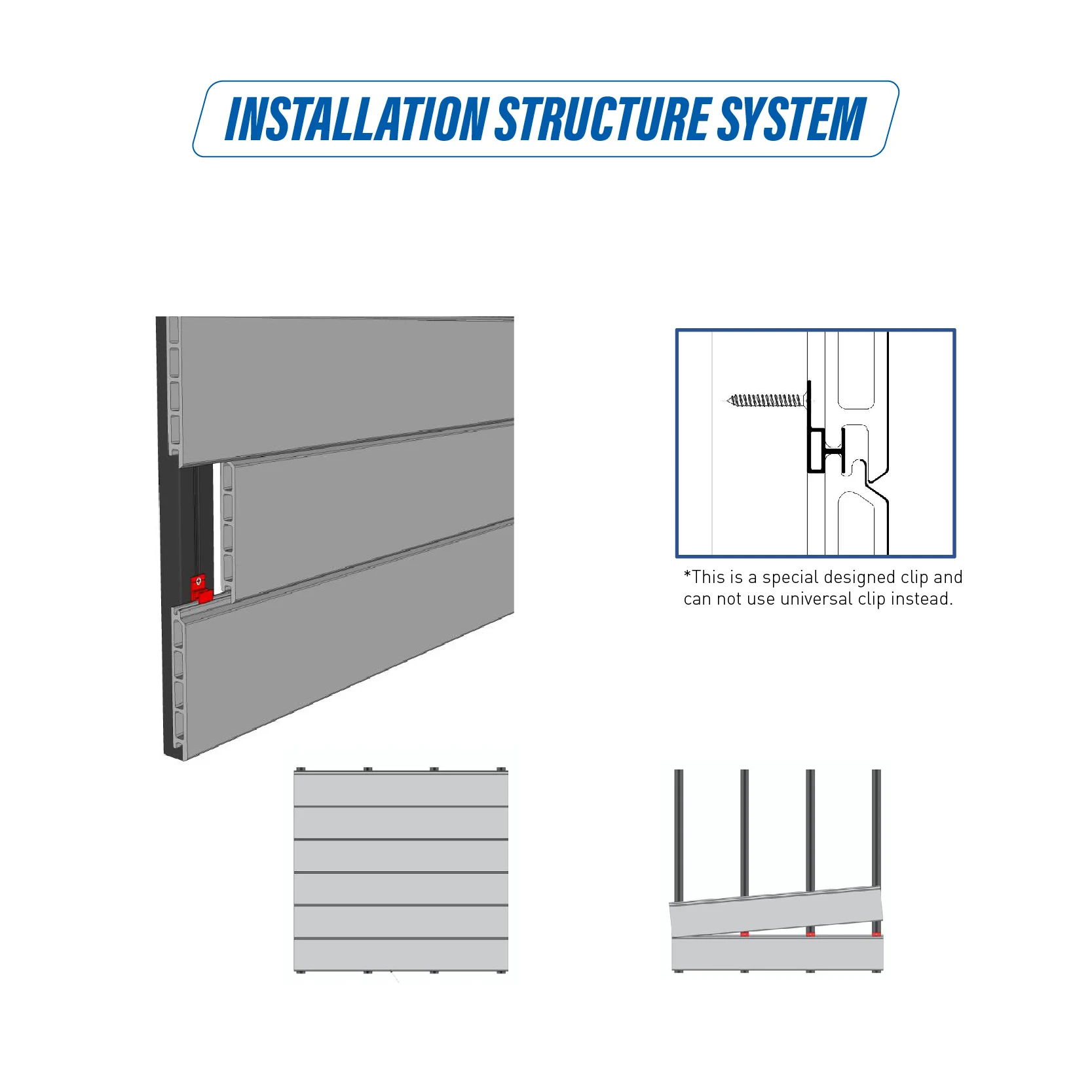 INSTALLATION STRUCTURE SYSTEM

*This is a special designed clip and can not use universal clip instead.