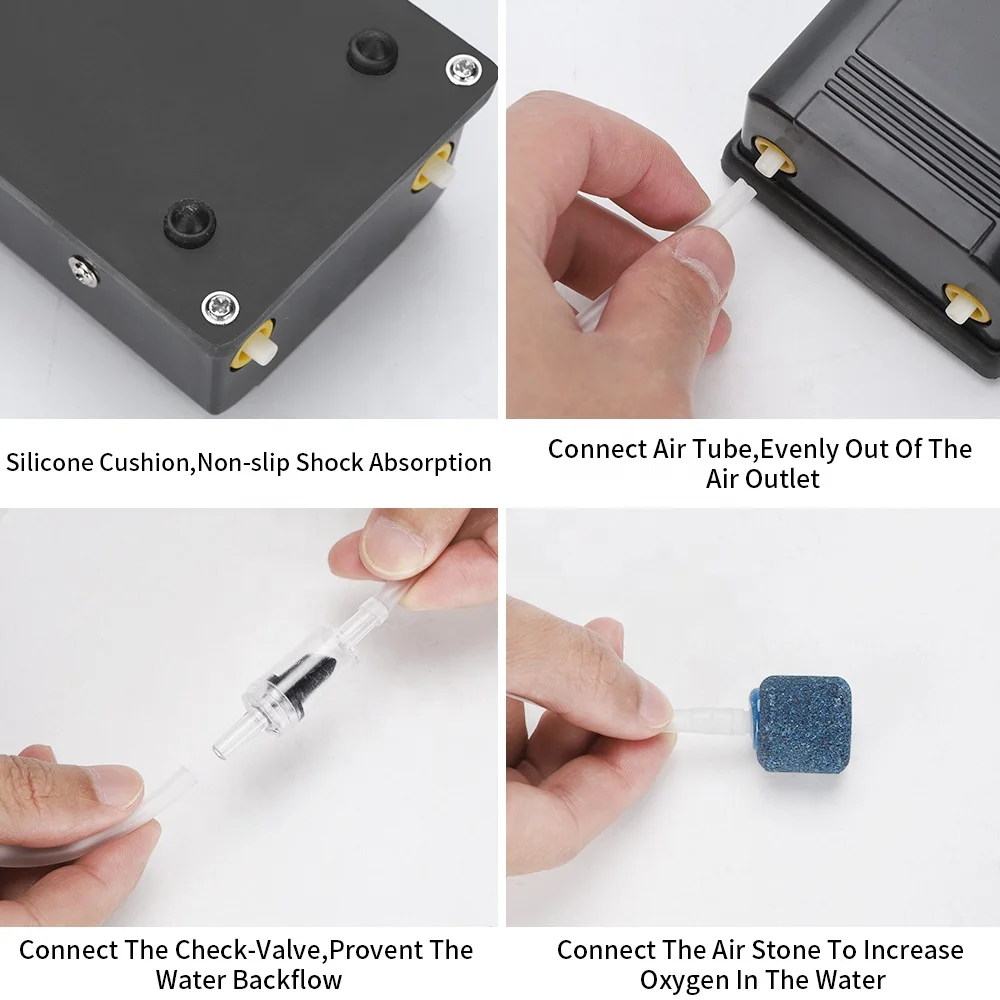 Silicone Cushion,Non-slip Shock Absorption

Connect Air Tube,Evenly Out Of The Air Outlet

Connect The Check-Valve,Provent The Water Backflow

Connect The Air Stone To Increase Oxygen In The Water