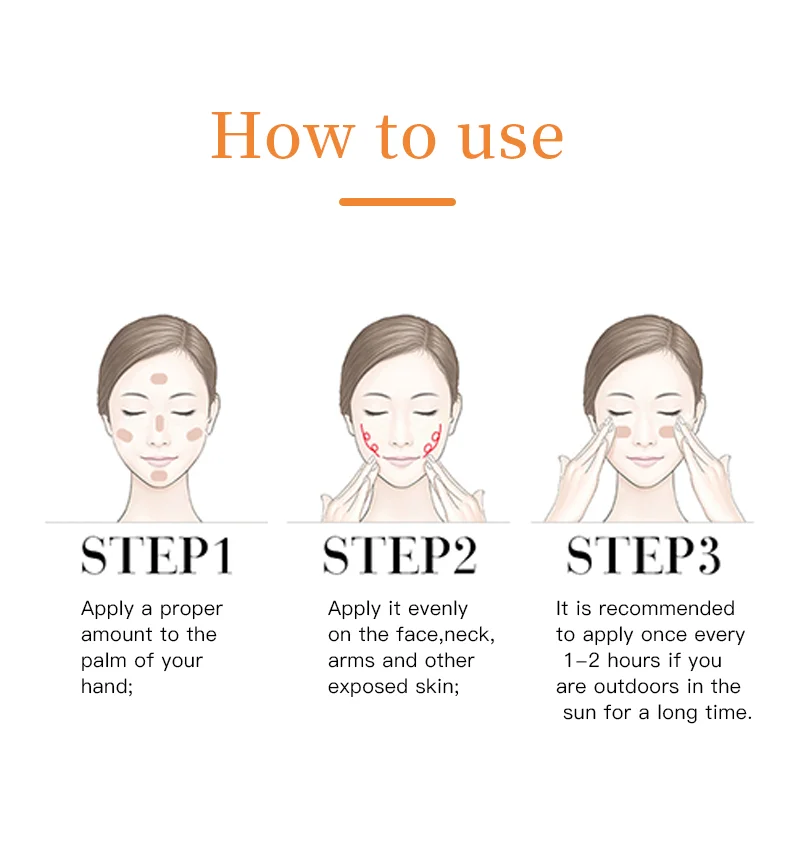 How to use

STEP1

Apply a proper amount to the palm of your hand;

STEP2

Apply it evenly on the face,neck, arms and other exposed skin;

STEP3

It is recommended to apply once every 1–2 hours if you are outdoors in the sun for a long time.