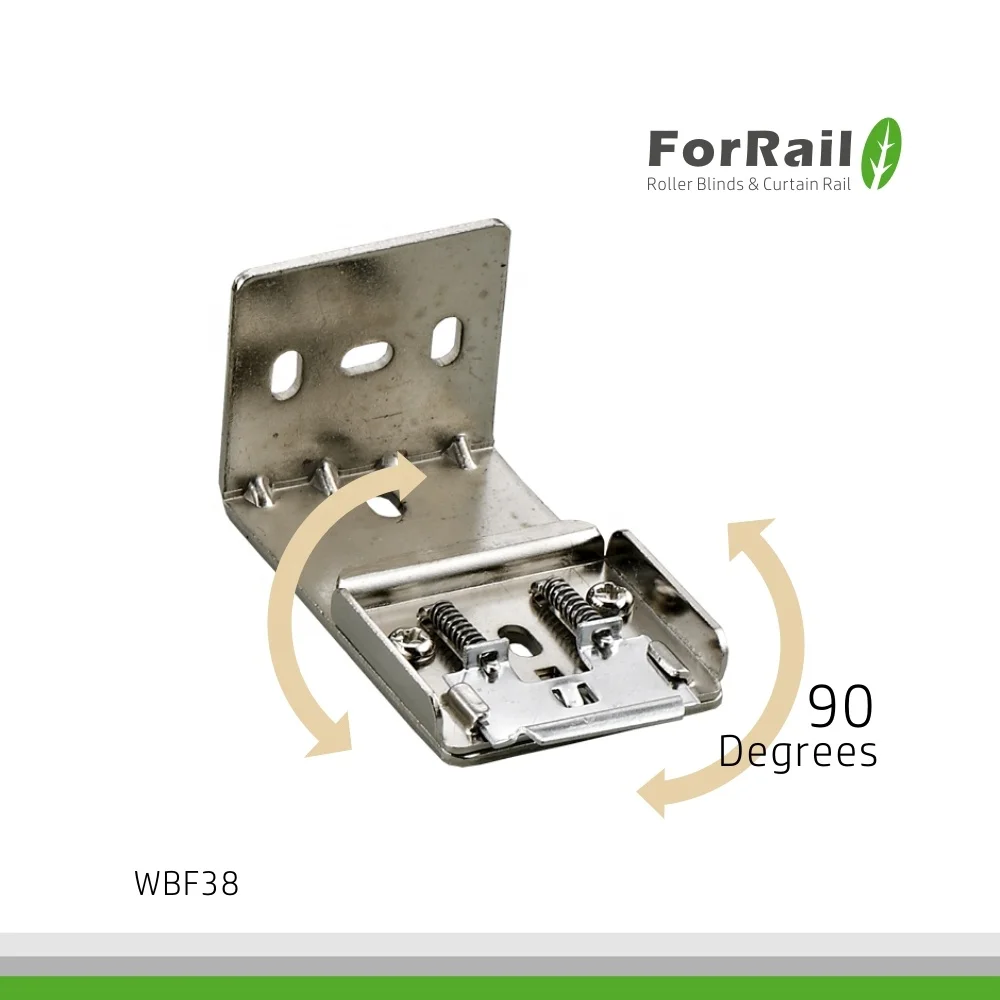 ForRail
Roller Blinds & Curtain Rail

90
Degrees

WBF38