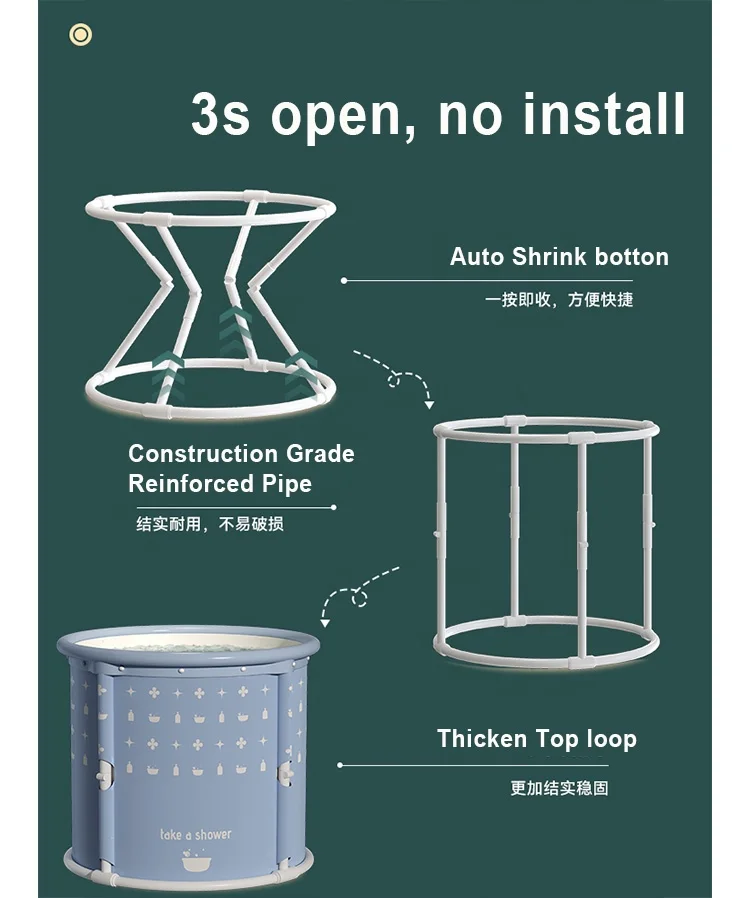 3s open, no install

Auto Shrink botton

一按即收，方便快捷

Construction Grade Reinforced Pipe

结实耐用，不易破损

Thicken Top loop

更加结实稳固

take a shower