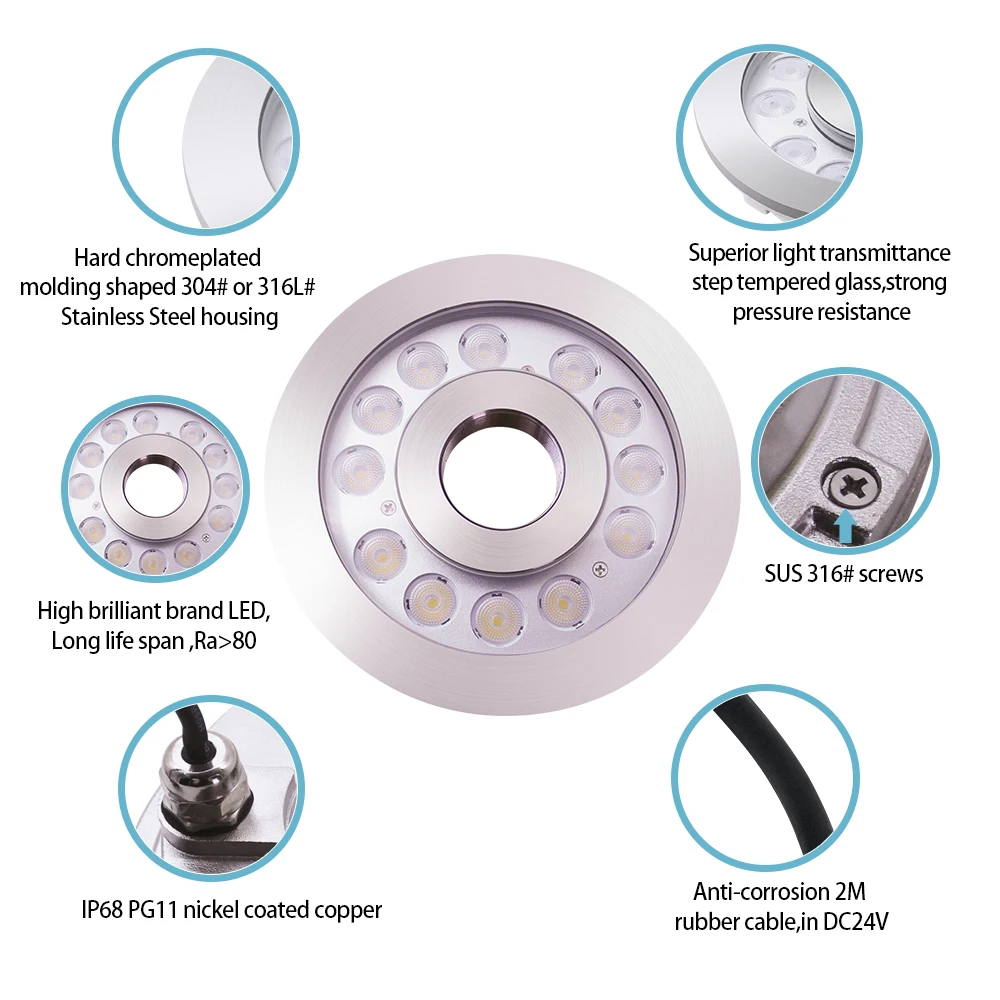 Hard chromeplated molding shaped 304# or 316L# Stainless Steel housing

Superior light transmittance step tempered glass,strong pressure resistance

High brilliant brand LED, Long life span ,Ra>80

SUS 316# screws

IP68 PG11 nickel coated copper

Anti-corrosion 2M rubber cable,in DC24V