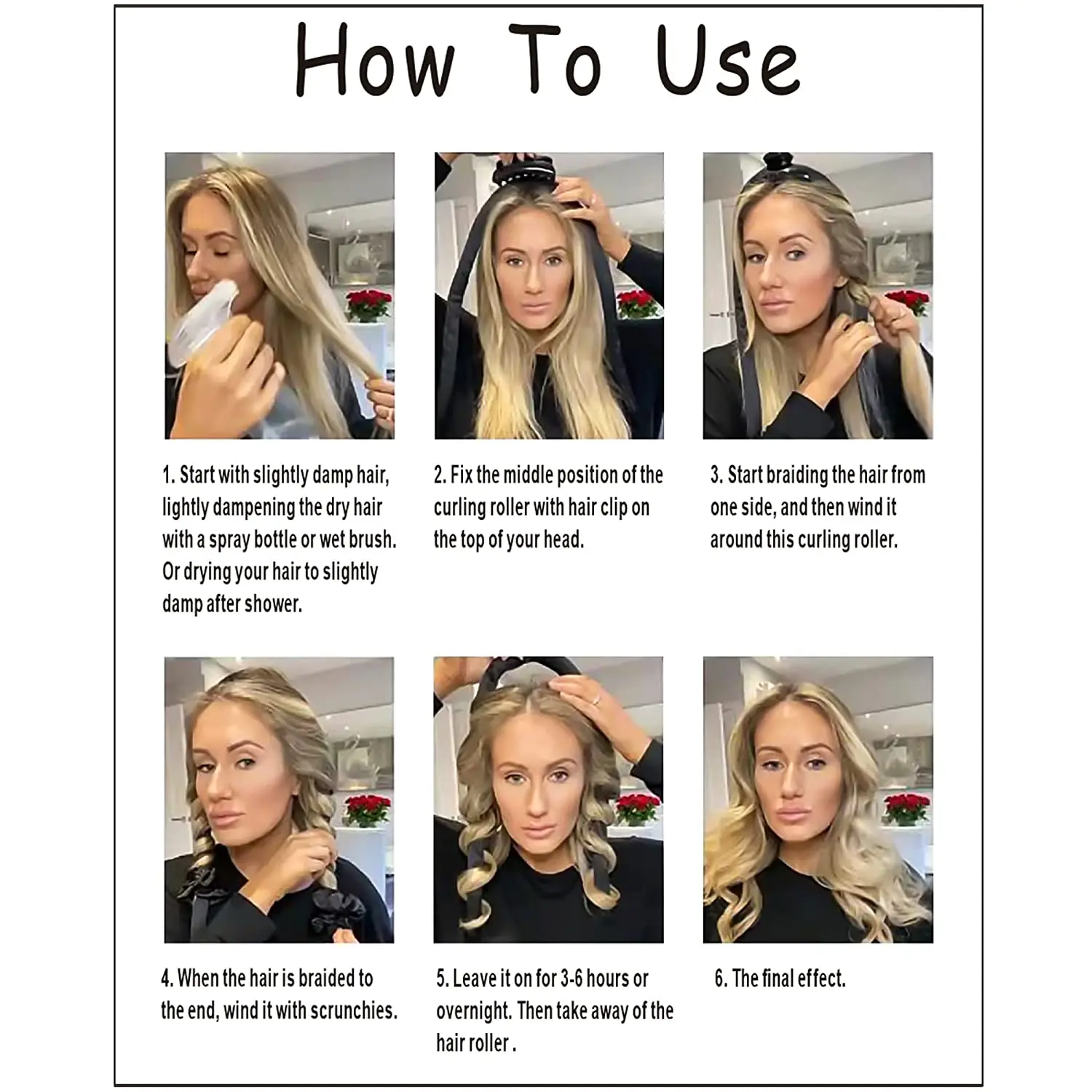 How To Use

1. Start with slightly damp hair, lightly dampening the dry hair with a spray bottle or wet brush. Or drying your hair to slightly damp after shower.

2. Fix the middle position of the curling roller with hair clip on the top of your head.

3. Start braiding the hair from one side, and then wind it around this curling roller.

4. When the hair is braided to the end, wind it with scrunchies.

5. Leave it on for 3-6 hours or overnight. Then take away of the hair roller .

6. The final effect.