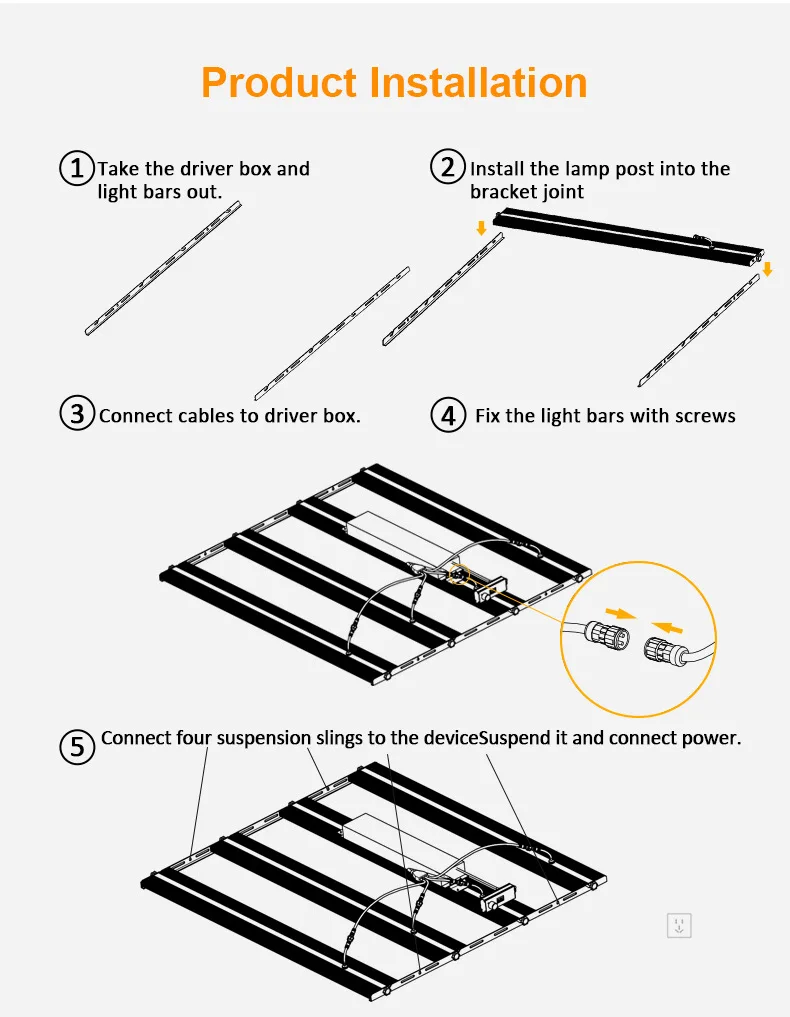 Product Installation

1 Take the driver box and light bars out.

2 Install the lamp post into the bracket joint

3 Connect cables to driver box.

4 Fix the light bars with screws

5 Connect four suspension slings to the deviceSuspend it and connect power.