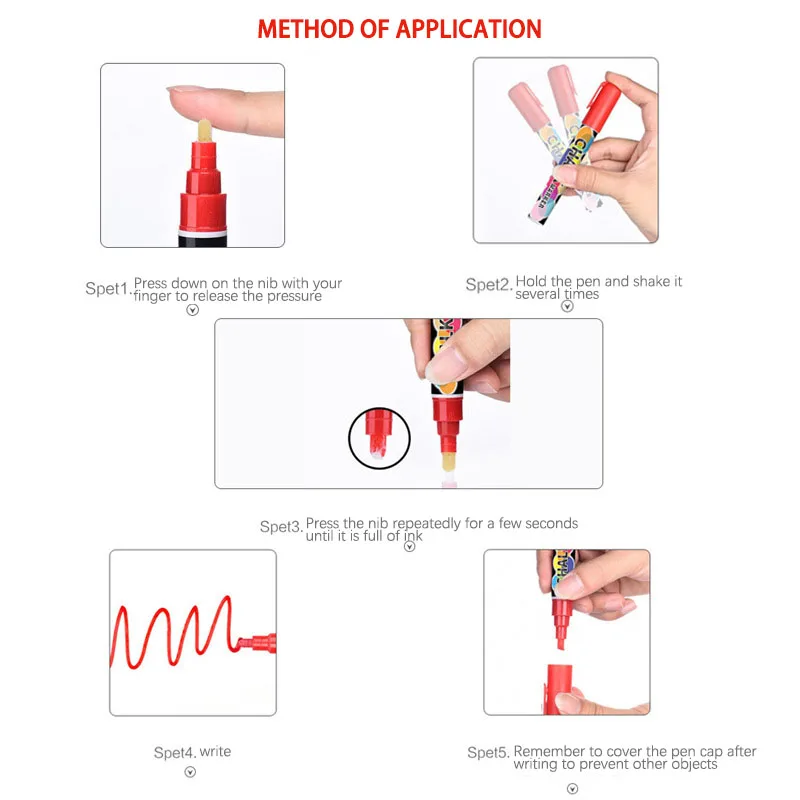 METHOD OF APPLICATION

Spet1. Press down on the nib with your finger to release the pressure

Spet2. Hold the pen and shake it several times

Spet3. Press the nib repeatedly for a few seconds until it is full of ink

Spet4. write

Spet5. Remember to cover the pen cap after writing to prevent other objects