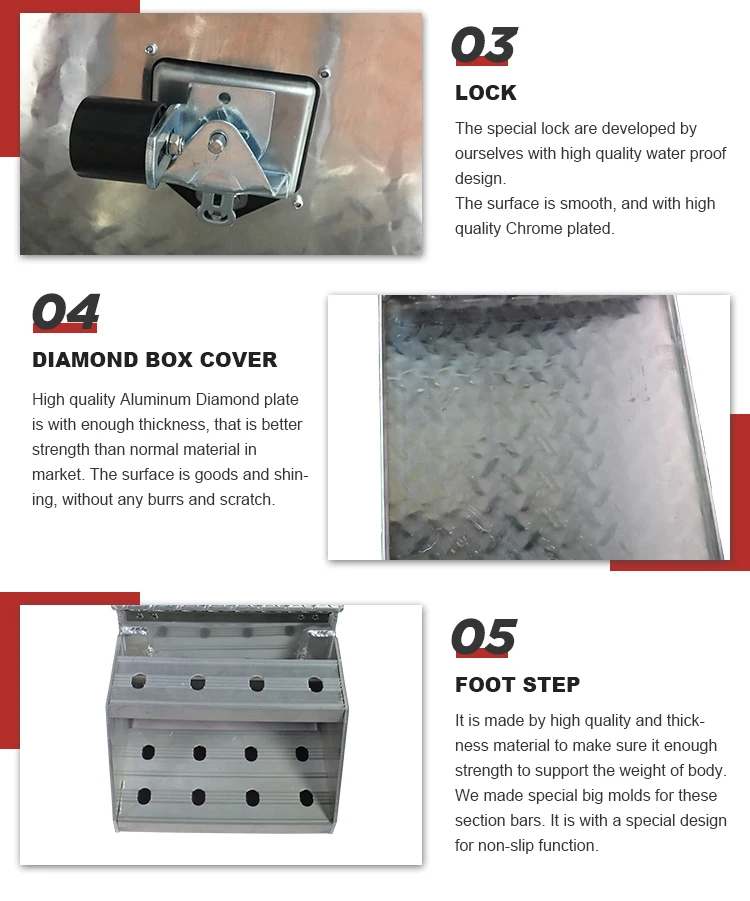 03

LOCK

The special lock are developed by ourselves with high quality water proof design.
The surface is smooth, and with high quality Chrome plated.

04

DIAMOND BOX COVER

High quality Aluminum Diamond plate is with enough thickness, that is better strength than normal material in market. The surface is goods and shining, without any burrs and scratch.

05

FOOT STEP

It is made by high quality and thickness material to make sure it enough strength to support the weight of body. We made special big molds for these section bars. It is with a special design for non-slip function.