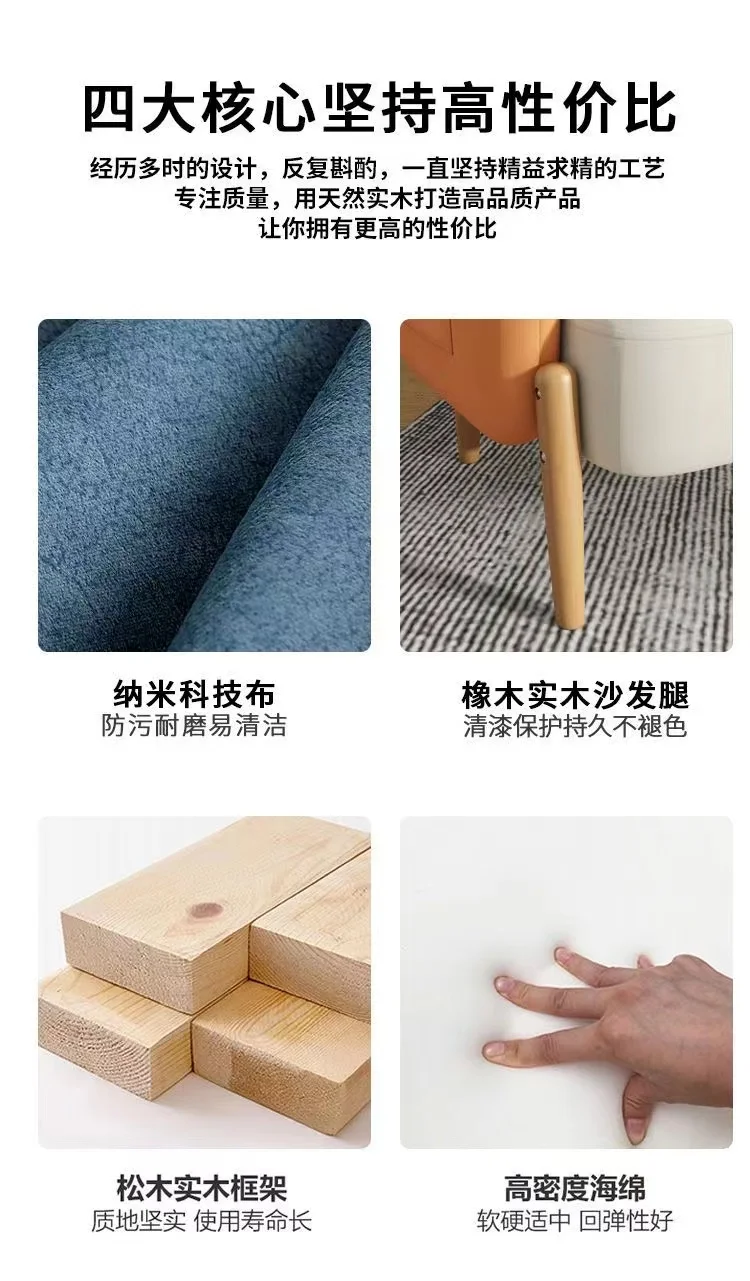 四大核心坚持高性价比

经历多时的设计，反复斟酌，一直坚持精益求精的工艺
专注质量，用天然实木打造高品质产品
让你拥有更高的性价比

纳米科技布
防污耐磨易清洁

橡木实木沙发腿
清漆保护持久不褪色

松木实木框架
质地坚实 使用寿命长

高密度海绵
软硬适中 回弹性好