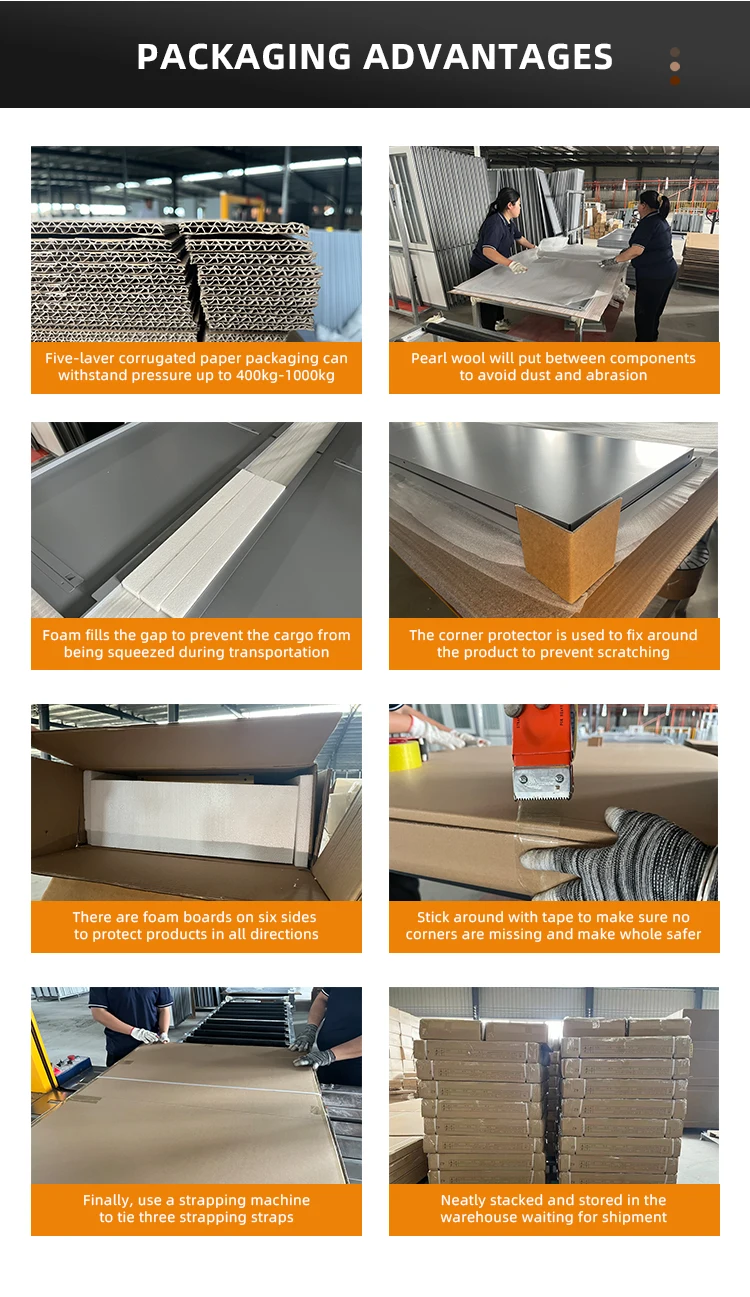 PACKAGING ADVANTAGES

Five-laver corrugated paper packaging can withstand pressure up to 400kg-1000kg

Pearl wool will put between components to avoid dust and abrasion

Foam fills the gap to prevent the cargo from being squeezed during transportation

The corner protector is used to fix around the product to prevent scratching

There are foam boards on six sides to protect products in all directions

Stick around with tape to make sure no corners are missing and make whole safer

Finally, use a strapping machine to tie three strapping straps

Neatly stacked and stored in the warehouse waiting for shipment