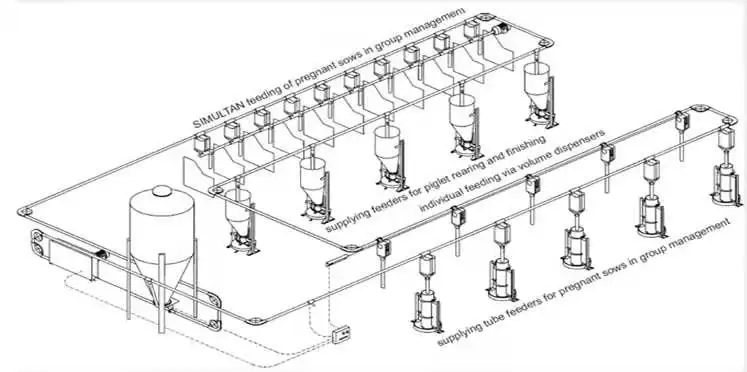 SIMULTAN feeding of pregnant sows in group managemem

supplying feeders for piglet rearing and finishing

individual feeding via volume dispensers

supplying tube feeders for pregnant sows in group management