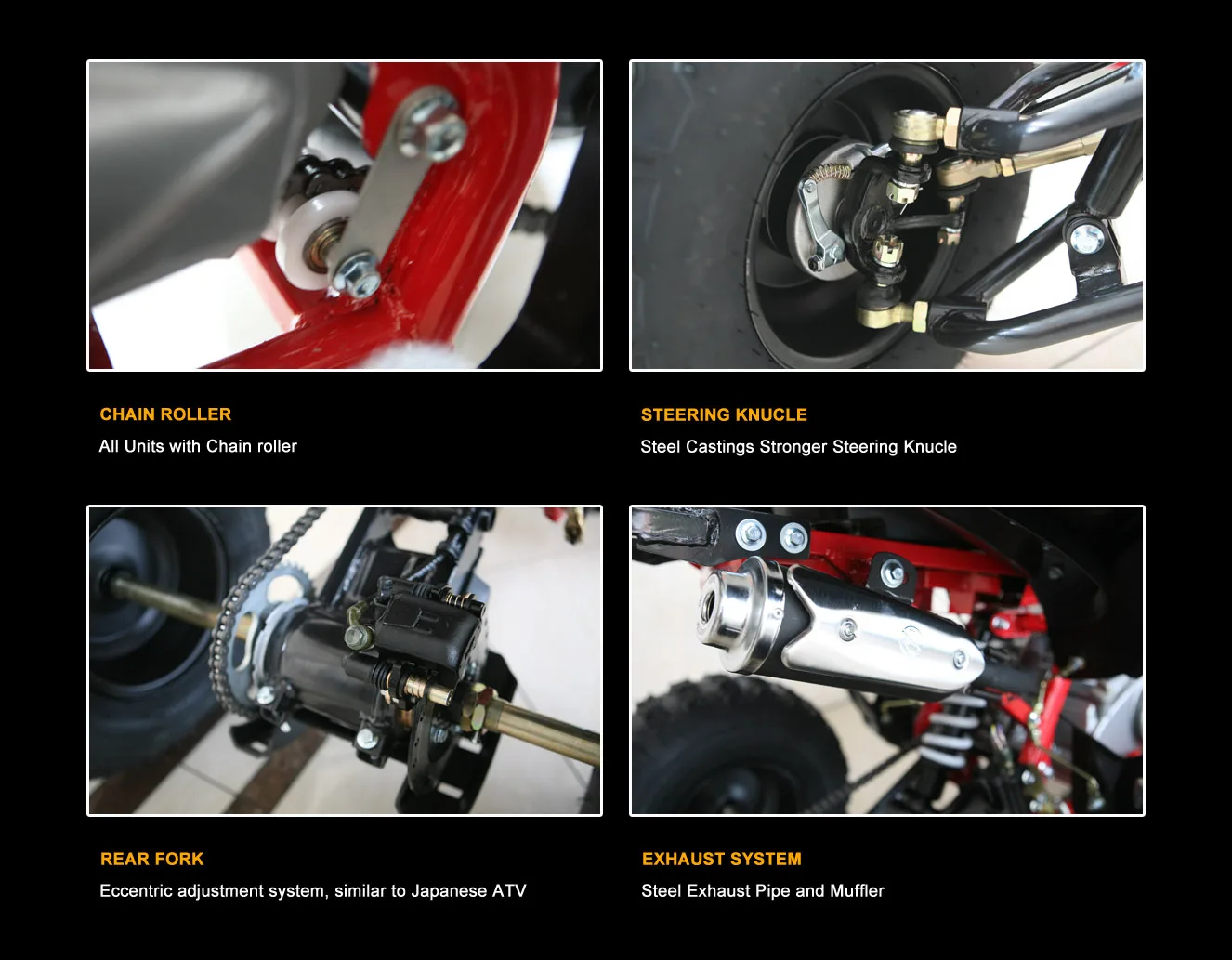 CHAIN ROLLER
All Units with Chain roller

STEERING KNUCLE
Steel Castings Stronger Steering Knucle

REAR FORK
Eccentric adjustment system, similar to Japanese ATV

EXHAUST SYSTEM
Steel Exhaust Pipe and Muffler