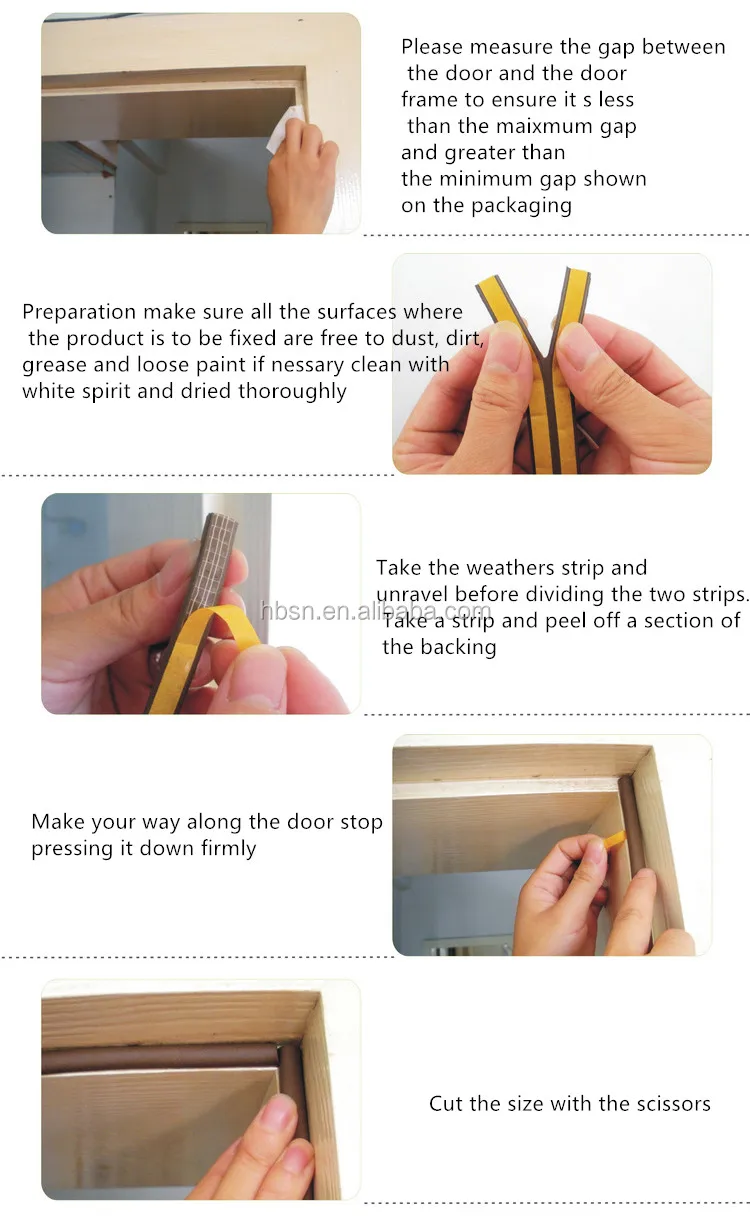 Please measure the gap between the door and the door frame to ensure it s less than the maixmum gap and greater than the minimum gap shown on the packaging

Preparation make sure all the surfaces where the product is to be fixed are free to dust, dirt, grease and loose paint if nessary clean with white spirit and dried thoroughly

Take the weathers strip and unravel before dividing the two strips. Take a strip and peel off a section of the backing

hbsn.en.alibaba.com

Make your way along the door stop pressing it down firmly

Cut the size with the scissors