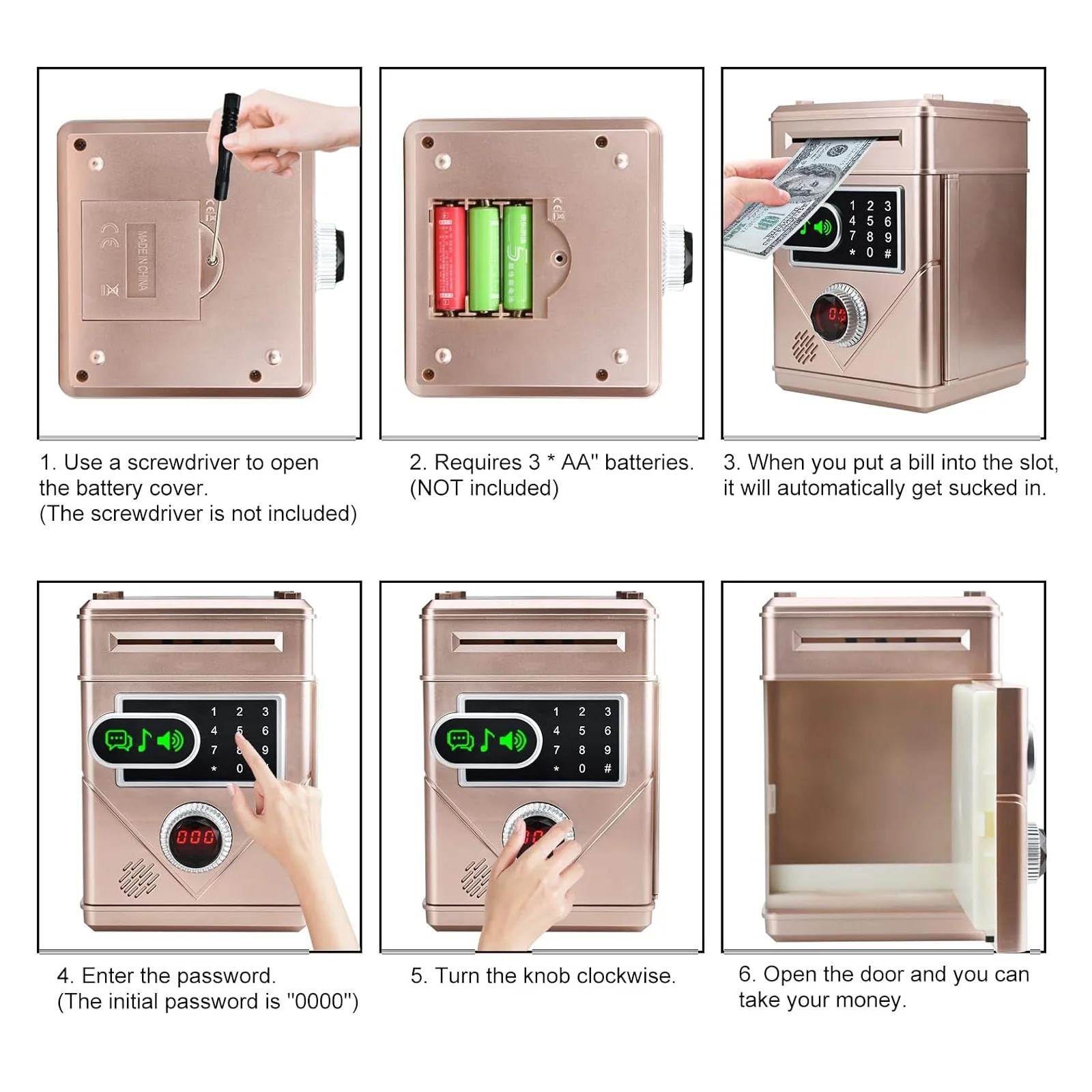 MADE IN CHINA

1. Use a screwdriver to open the battery cover.
(The screwdriver is not included)

2. Requires 3 * AA" batteries.
(NOT included)

1 2 3
4 5 6
7 8 9
* 0 #

3. When you put a bill into the slot, it will automatically get sucked in.

1 2 3
4 5 6
7 8 9
* 0

000

4. Enter the password.
(The initial password is "0000")

1 2 3
4 5 6
7 8 9
* 0 #

5. Turn the knob clockwise.

6. Open the door and you can take your money.