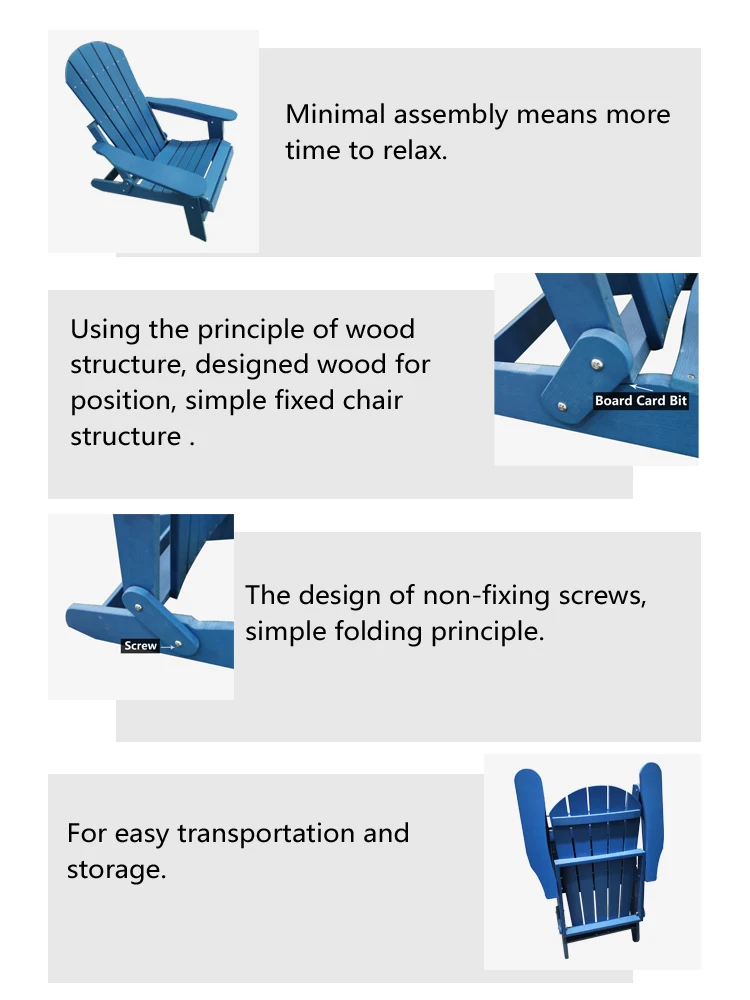 Minimal assembly means more time to relax.

Using the principle of wood structure, designed wood for position, simple fixed chair structure .

Board Card Bit

Screw

The design of non-fixing screws, simple folding principle.

For easy transportation and storage.