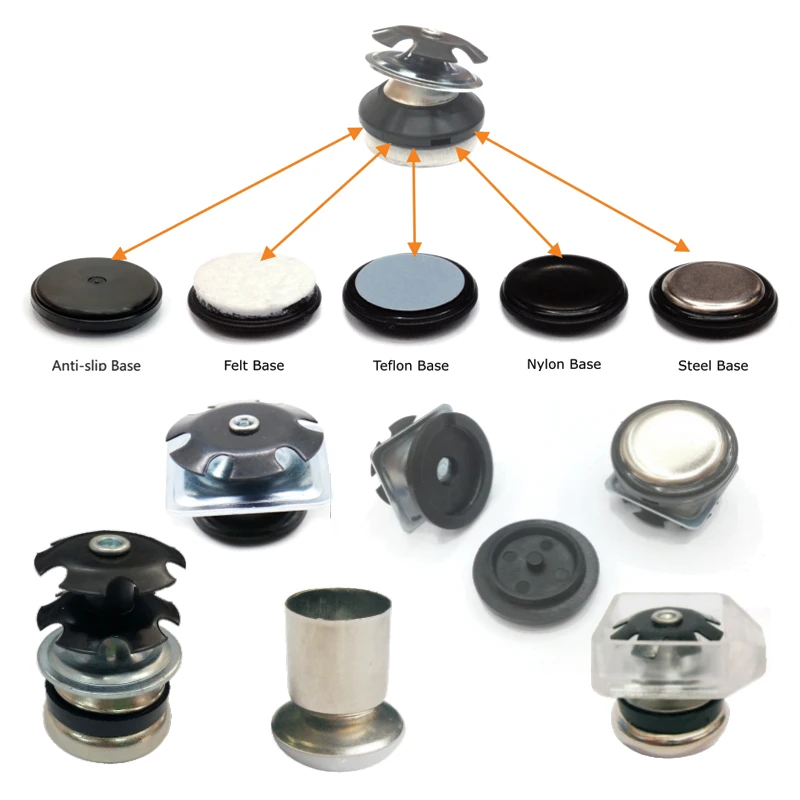 Anti-slip Base

Felt Base

Teflon Base

Nylon Base

Steel Base