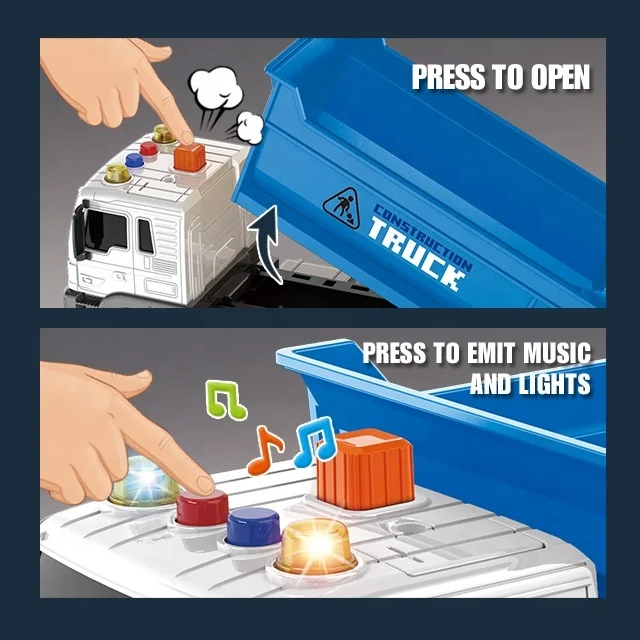 PRESS TO OPEN

CONSTRUCTION
TRUCK

PRESS TO EMIT MUSIC AND LIGHTS