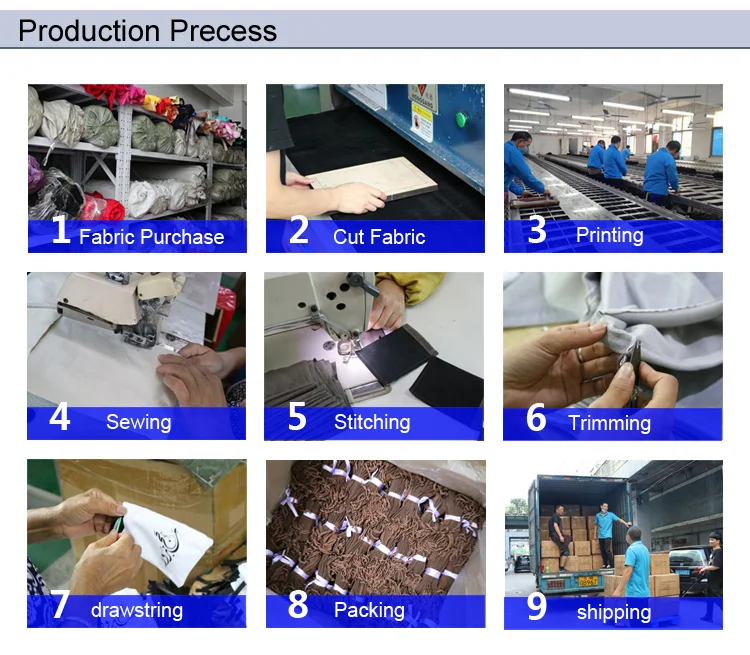 Production Precess

1 Fabric Purchase

2 Cut Fabric

3 Printing

4 Sewing

5 Stitching

6 Trimming

7 drawstring

8 Packing

9 shipping