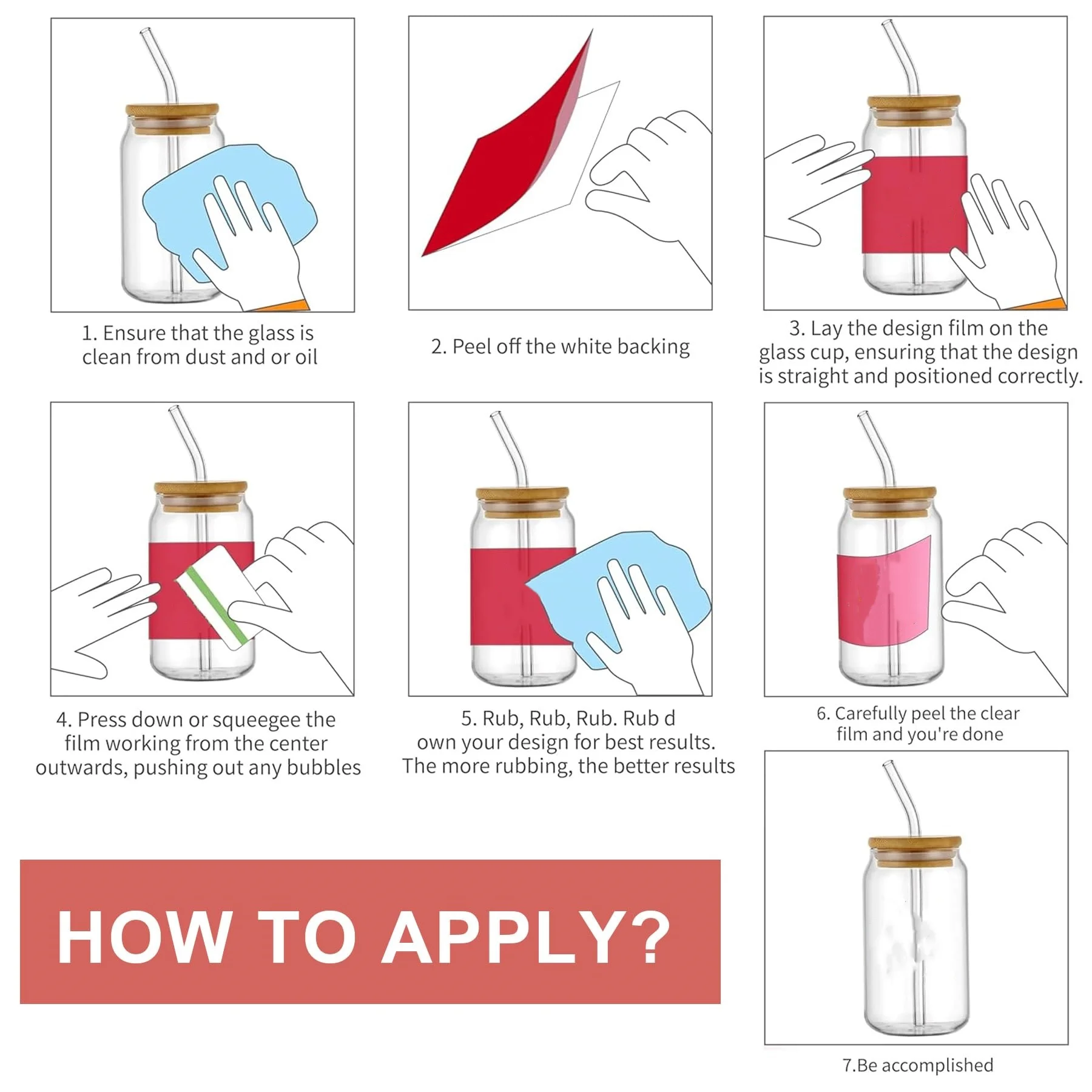 1. Ensure that the glass is clean from dust and or oil

2. Peel off the white backing

3. Lay the design film on the glass cup, ensuring that the design is straight and positioned correctly.

4. Press down or squeegee the film working from the center outwards, pushing out any bubbles

5. Rub, Rub, Rub. Rub d own your design for best results. The more rubbing, the better results

6. Carefully peel the clear film and you're done

HOW TO APPLY?

7.Be accomplished