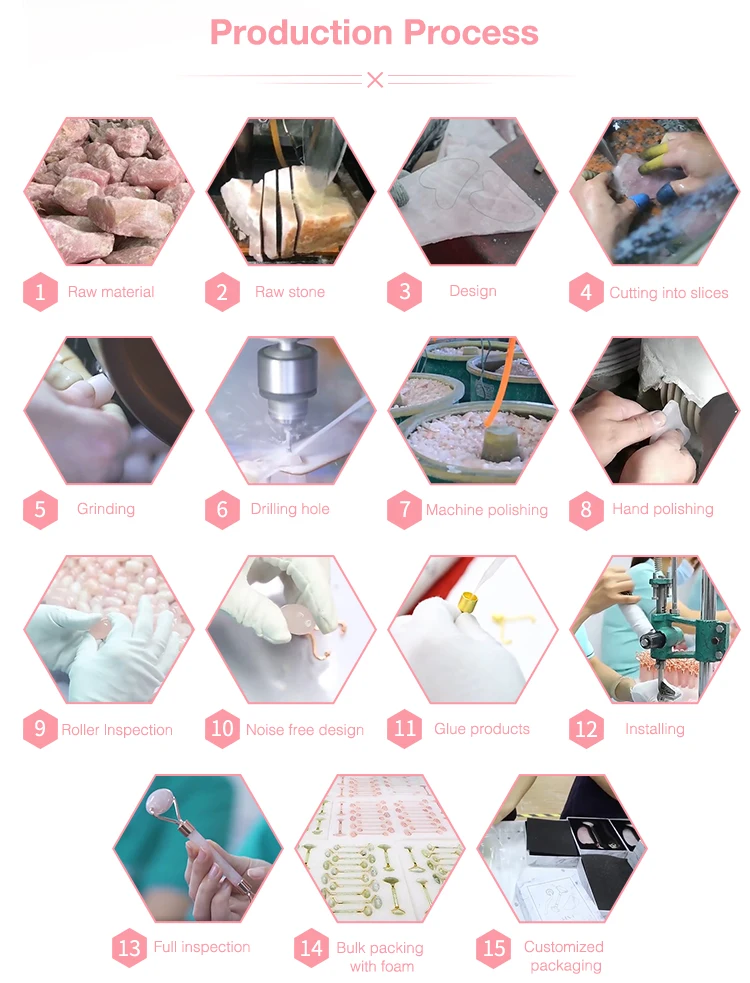 Production Process

1 Raw material

2 Raw stone

3 Design

4 Cutting into slices

5 Grinding

6 Drilling hole

7 Machine polishing

8 Hand polishing

9 Roller Inspection

10 Noise free design

11 Glue products

12 Installing

13 Full inspection

14 Bulk packing with foam

15 Customized packaging