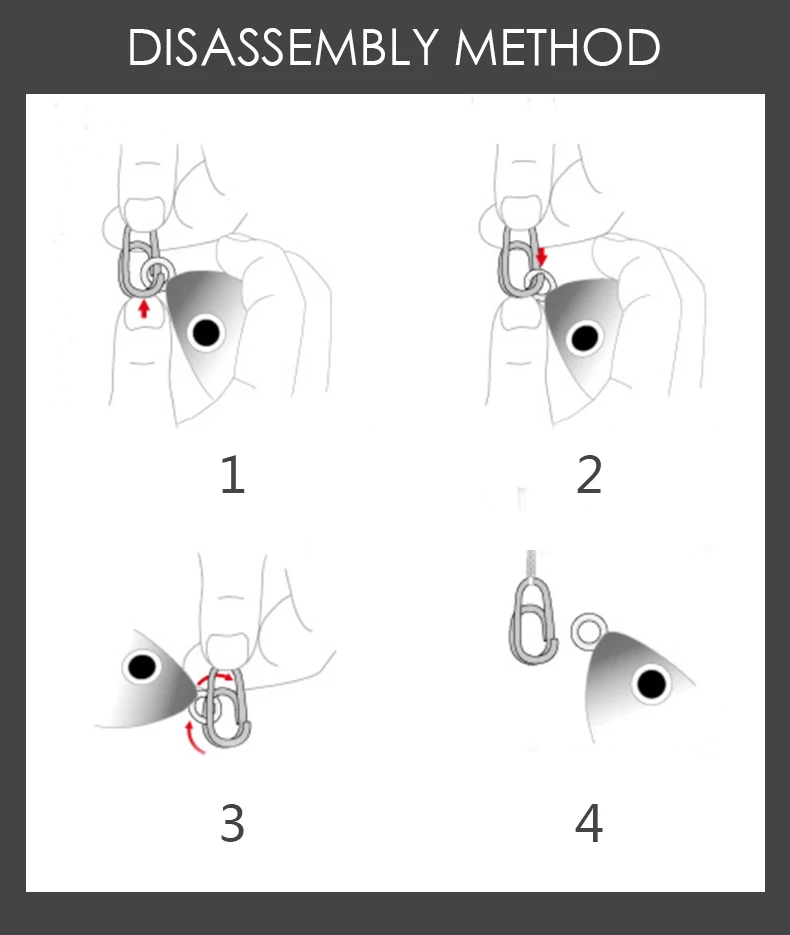 DISASSEMBLY METHOD

1

2

3

4