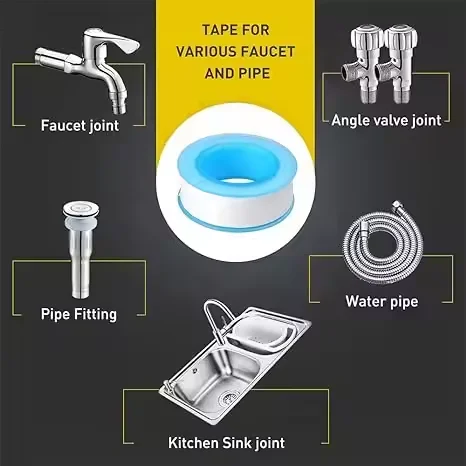 TAPE FOR VARIOUS FAUCET AND PIPE

Faucet joint

Angle valve joint

Pipe Fitting

Water pipe

Kitchen Sink joint