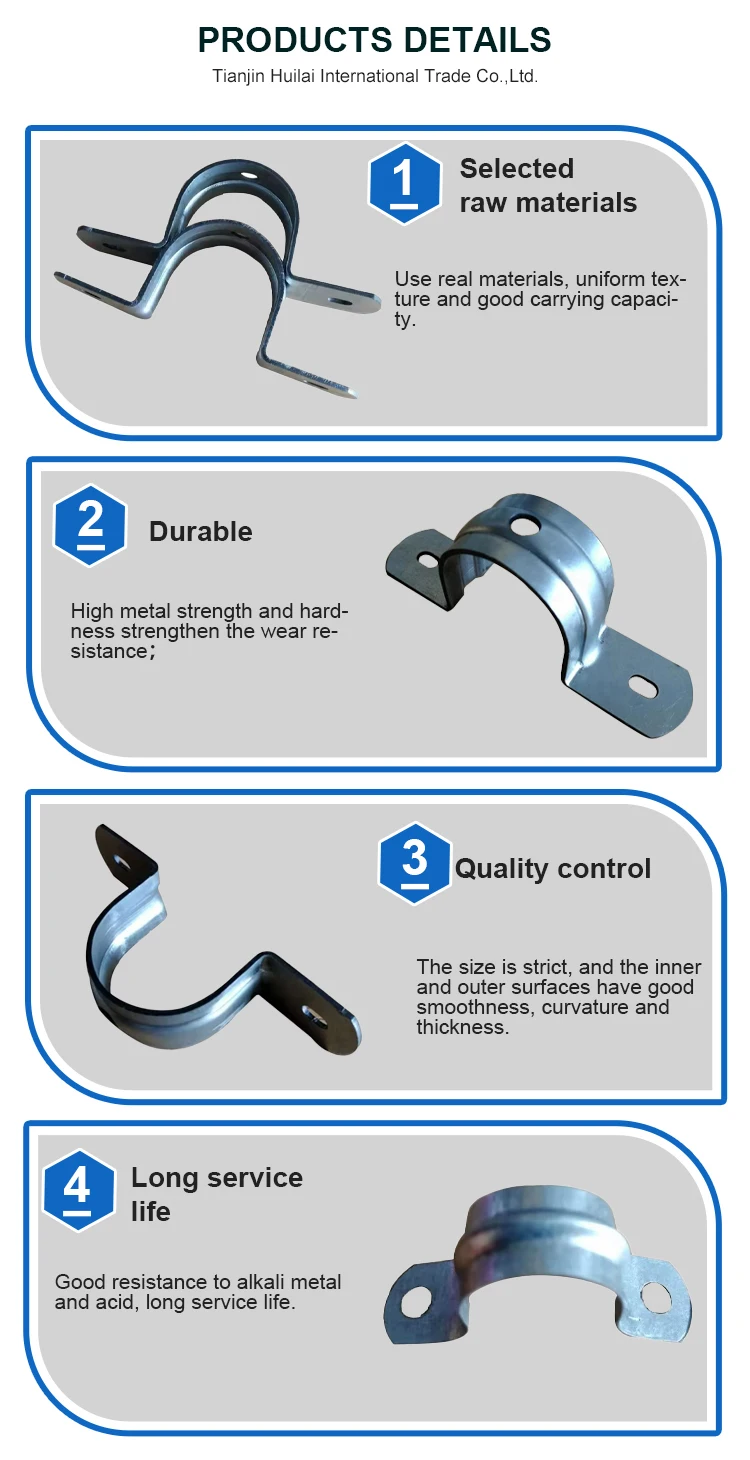 PRODUCTS DETAILS
Tianjin Huilai International Trade Co.,Ltd.

1
Selected raw materials

Use real materials, uniform texture and good carrying capacity.

2
Durable

High metal strength and hardness strengthen the wear resistance;

3
Quality control

The size is strict, and the inner and outer surfaces have good smoothness, curvature and thickness.

4
Long service life

Good resistance to alkali metal and acid, long service life.