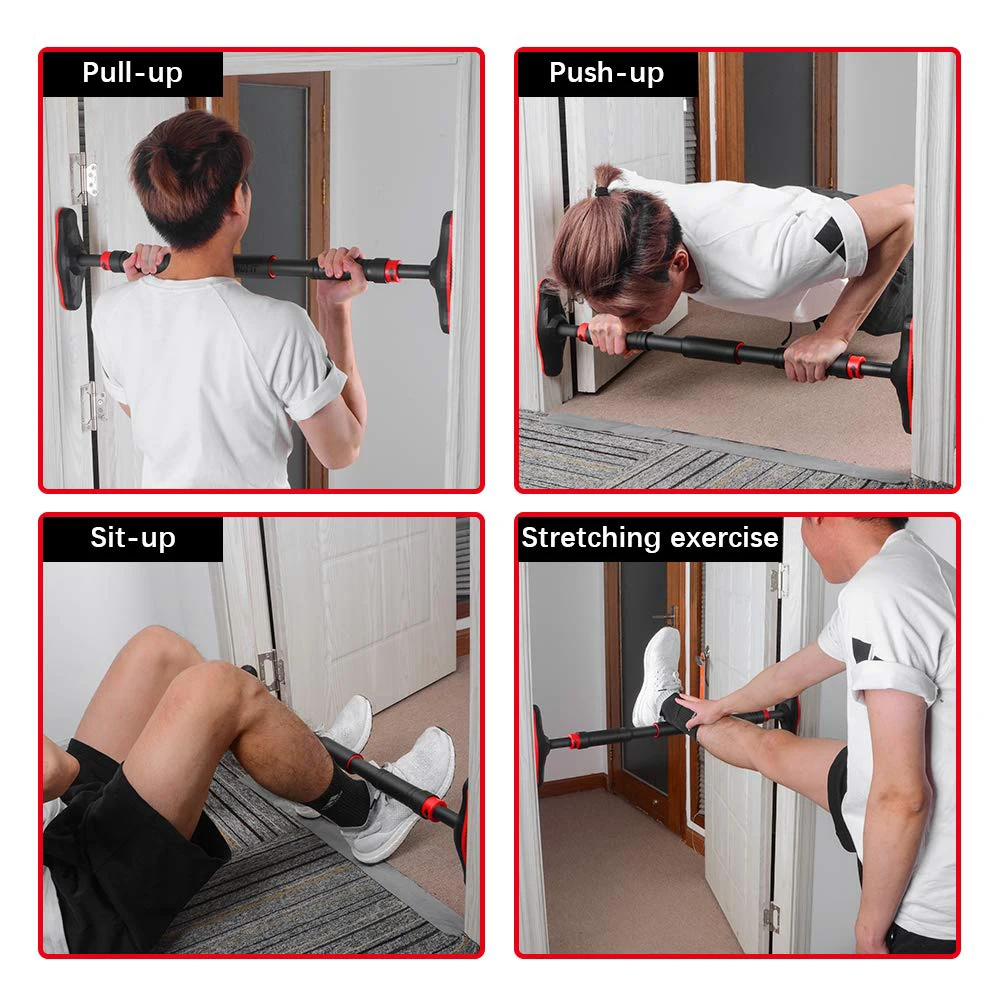 Pull-up

Push-up

Sit-up

Stretching exercise