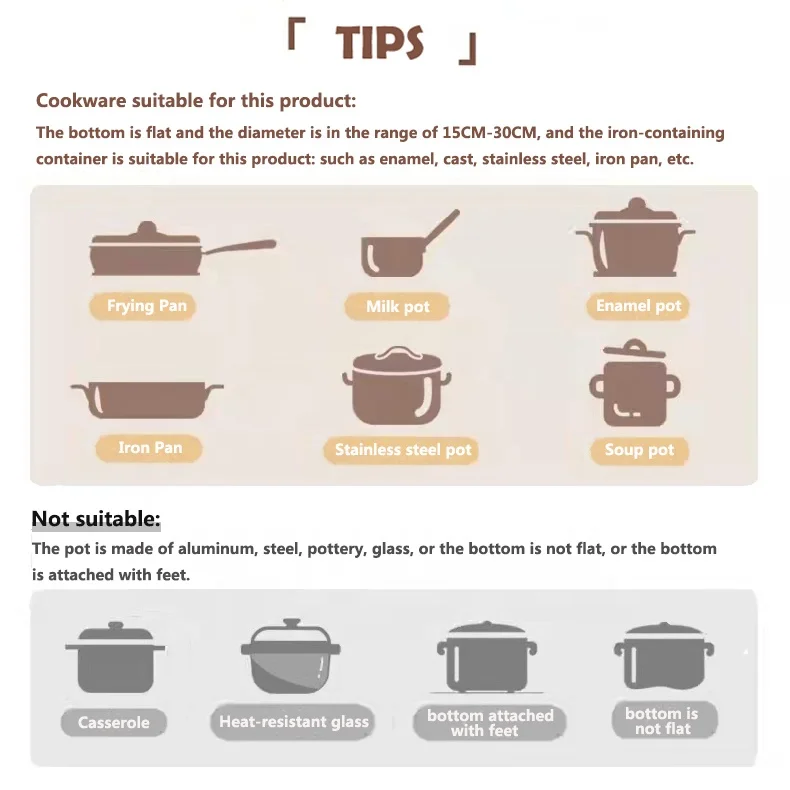 「 TIPS 」

Cookware suitable for this product:
The bottom is flat and the diameter is in the range of 15CM-30CM, and the iron-containing container is suitable for this product: such as enamel, cast, stainless steel, iron pan, etc.

Frying Pan
Milk pot
Enamel pot
Iron Pan
Stainless steel pot
Soup pot

Not suitable:
The pot is made of aluminum, steel, pottery, glass, or the bottom is not flat, or the bottom is attached with feet.

Casserole
Heat-resistant glass
bottom attached with feet
bottom is not flat