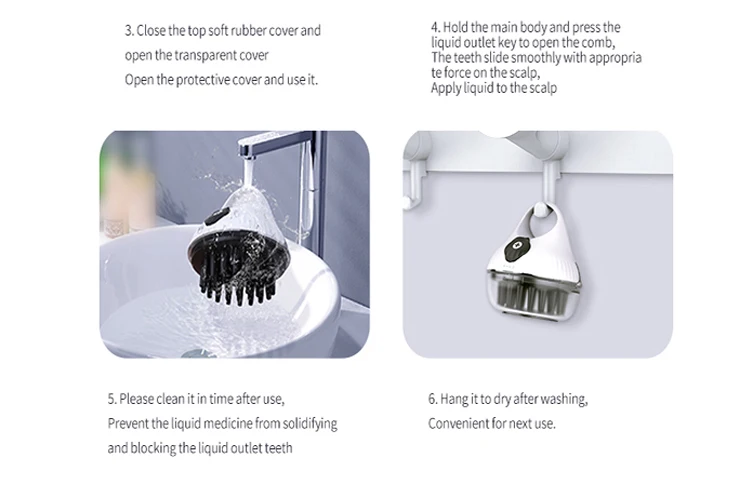 3. Close the top soft rubber cover and open the transparent cover
Open the protective cover and use it.

4. Hold the main body and press the liquid outlet key to open the comb,
The teeth slide smoothly with appropria te force on the scalp,
Apply liquid to the scalp

5. Please clean it in time after use,
Prevent the liquid medicine from solidifying and blocking the liquid outlet teeth

6. Hang it to dry after washing,
Convenient for next use.