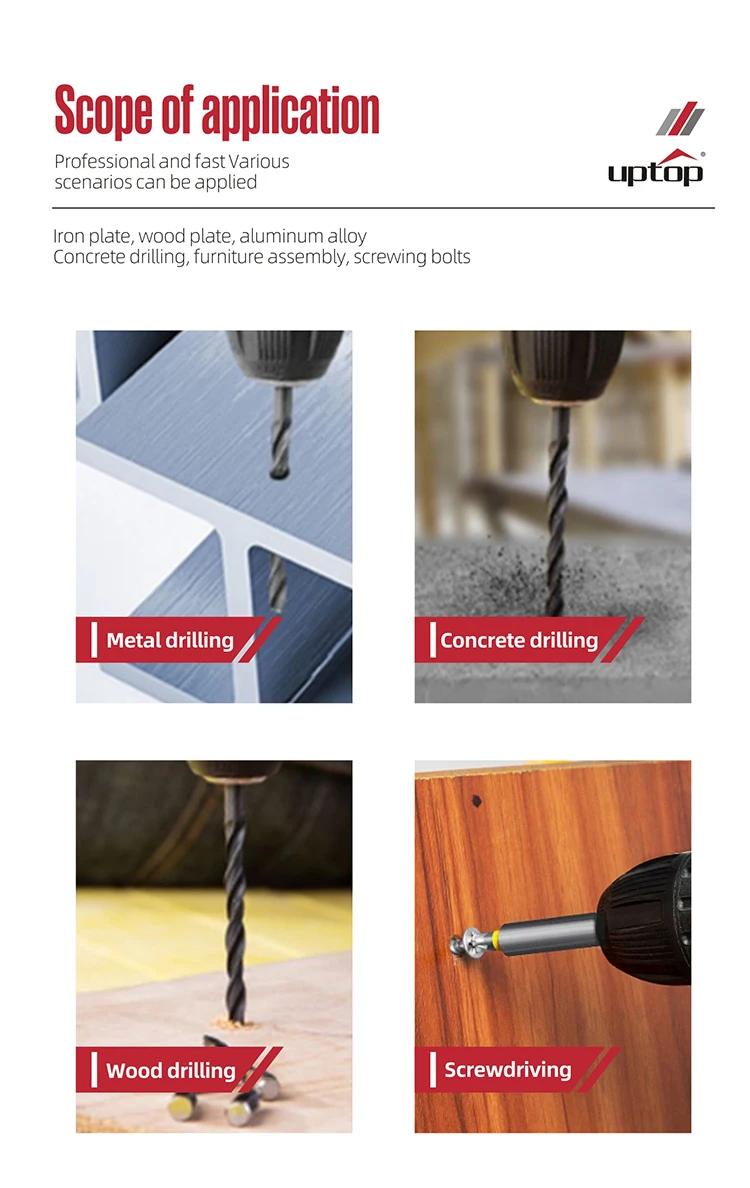 Scope of application

Professional and fast Various scenarios can be applied

uptop

Iron plate, wood plate, aluminum alloy
Concrete drilling, furniture assembly, screwing bolts

Metal drilling

Concrete drilling

Wood drilling

Screwdriving