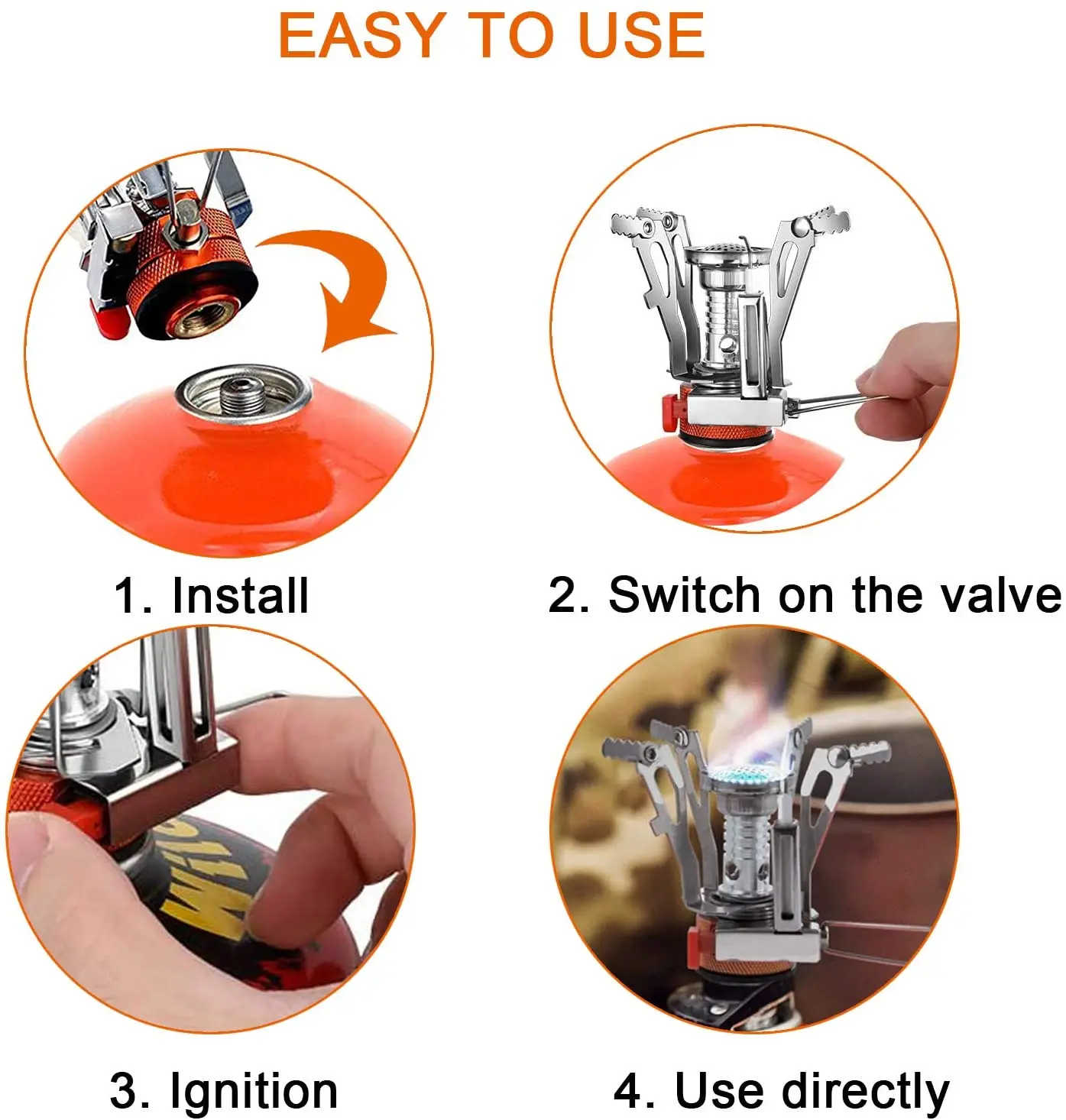 EASY TO USE

1. Install

2. Switch on the valve

3. Ignition

4. Use directly