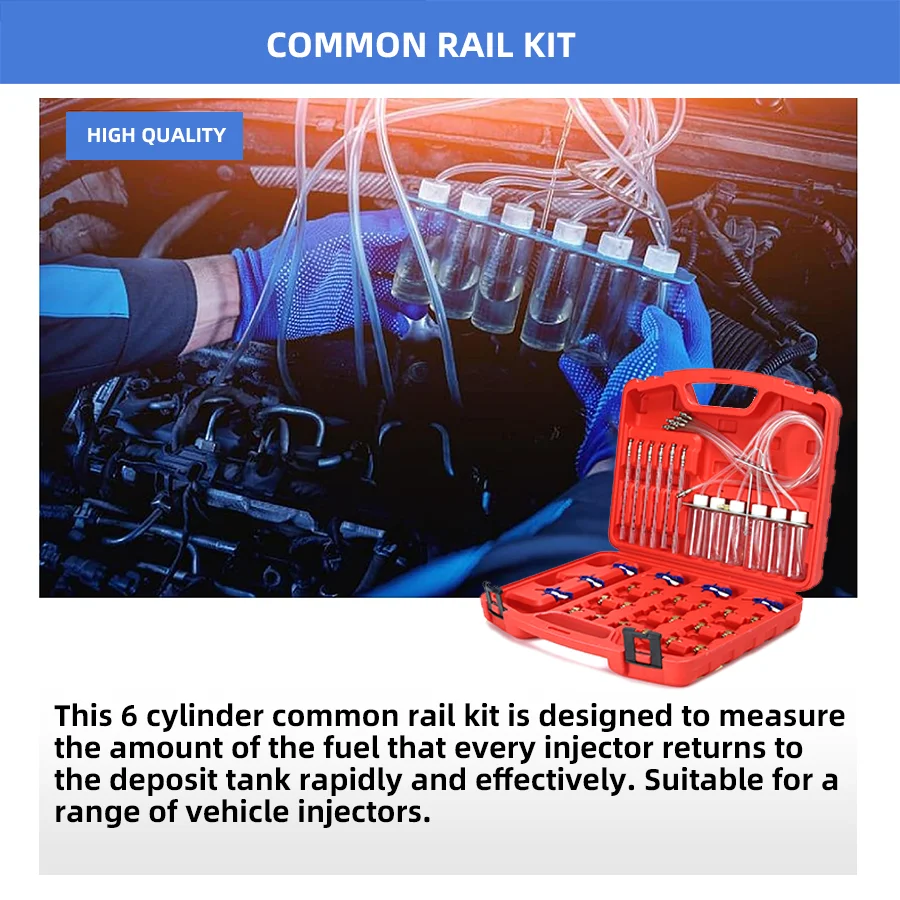 COMMON RAIL KIT

HIGH QUALITY

This 6 cylinder common rail kit is designed to measure the amount of the fuel that every injector returns to the deposit tank rapidly and effectively. Suitable for a range of vehicle injectors.