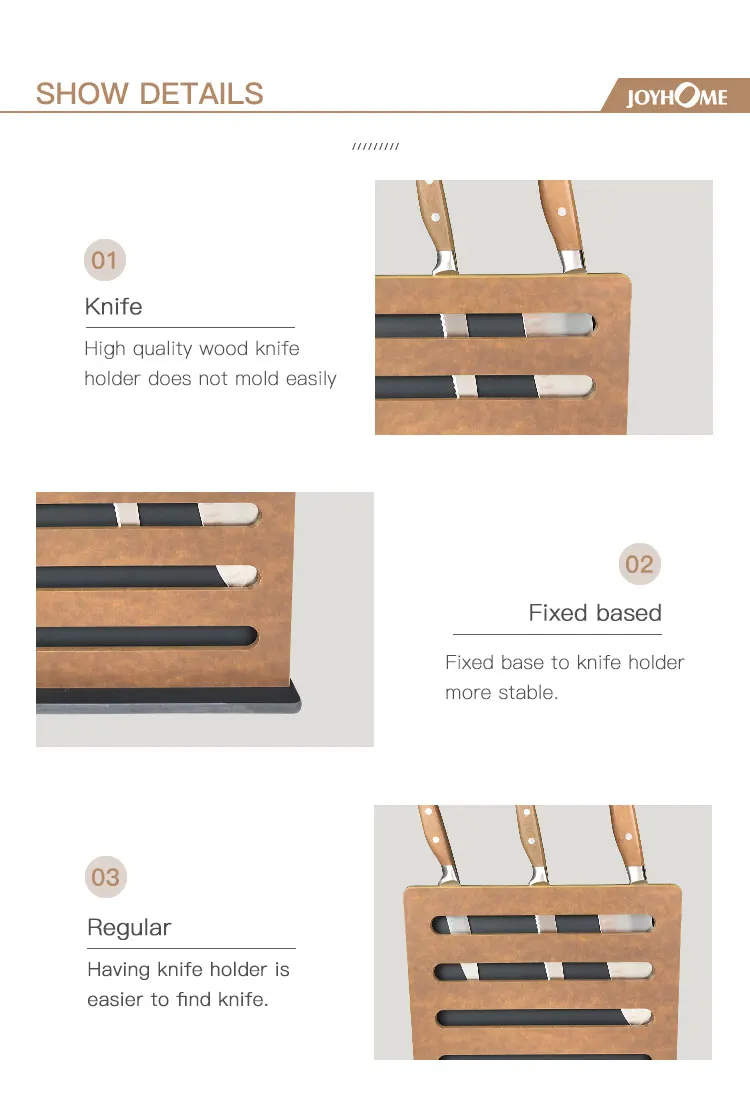 SHOW DETAILS

JOYHOME

/////////

01

Knife

High quality wood knife holder does not mold easily

02

Fixed based

Fixed base to knife holder more stable.

03

Regular

Having knife holder is easier to find knife.