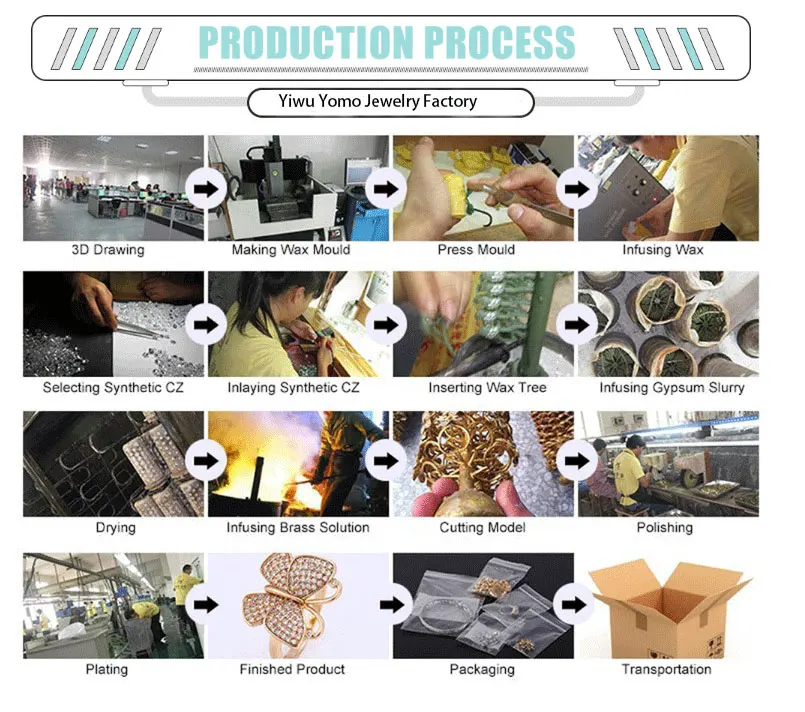 PRODUCTION PROCESS

Yiwu Yomo Jewelry Factory

3D Drawing

Making Wax Mould

Press Mould

Infusing Wax

Selecting Synthetic CZ

Inlaying Synthetic CZ

Inserting Wax Tree

Infusing Gypsum Slurry

Drying

Infusing Brass Solution

Cutting Model

Polishing

Plating

Finished Product

Packaging

Transportation