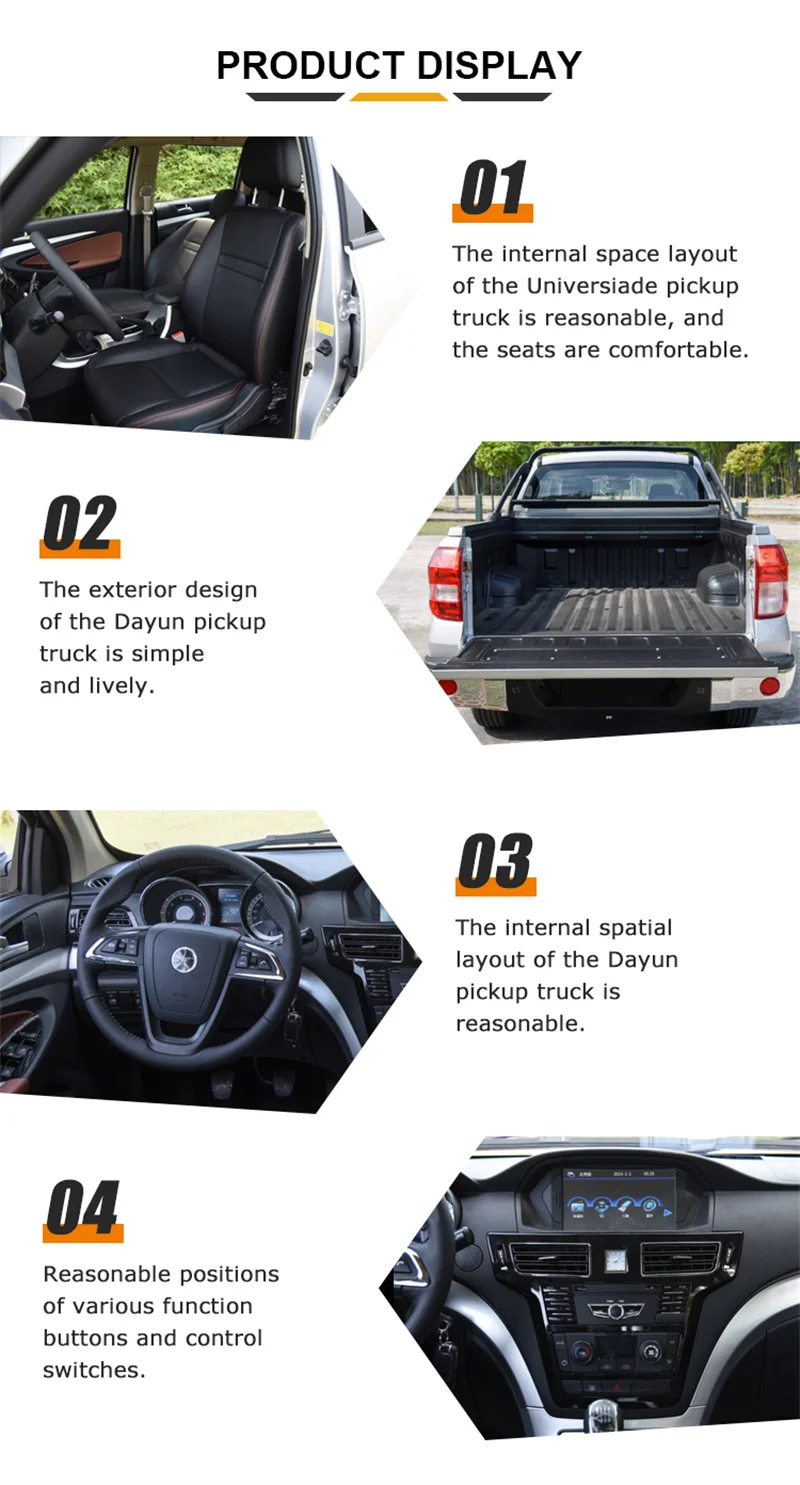 PRODUCT DISPLAY

01

The internal space layout of the Universiade pickup truck is reasonable, and the seats are comfortable.

02

The exterior design of the Dayun pickup truck is simple and lively.

03

The internal spatial layout of the Dayun pickup truck is reasonable.

04

Reasonable positions of various function buttons and control switches.