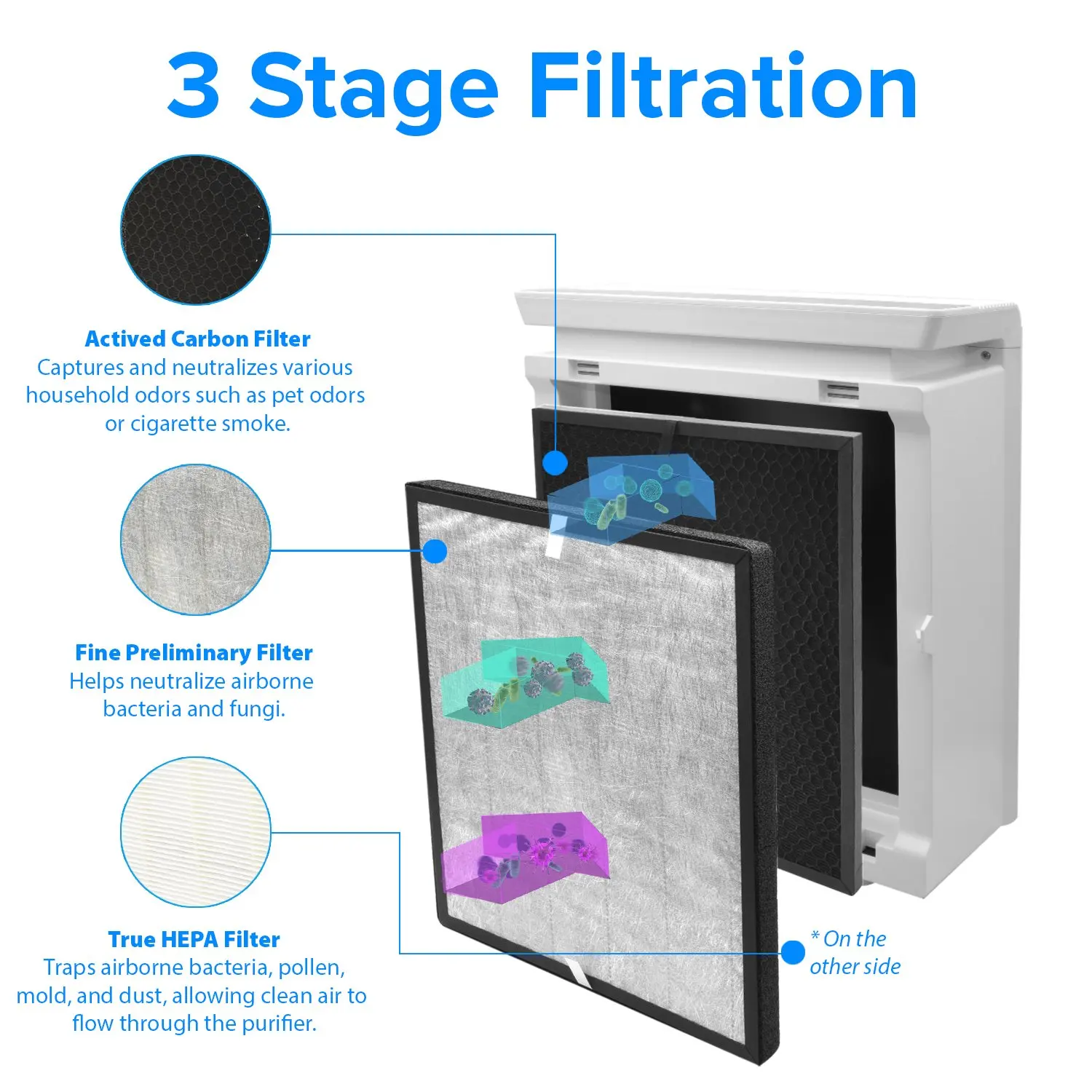 3 Stage Filtration

Actived Carbon Filter
Captures and neutralizes various household odors such as pet odors or cigarette smoke.

Fine Preliminary Filter
Helps neutralize airborne bacteria and fungi.

True HEPA Filter
Traps airborne bacteria, pollen, mold, and dust, allowing clean air to flow through the purifier.

* On the other side