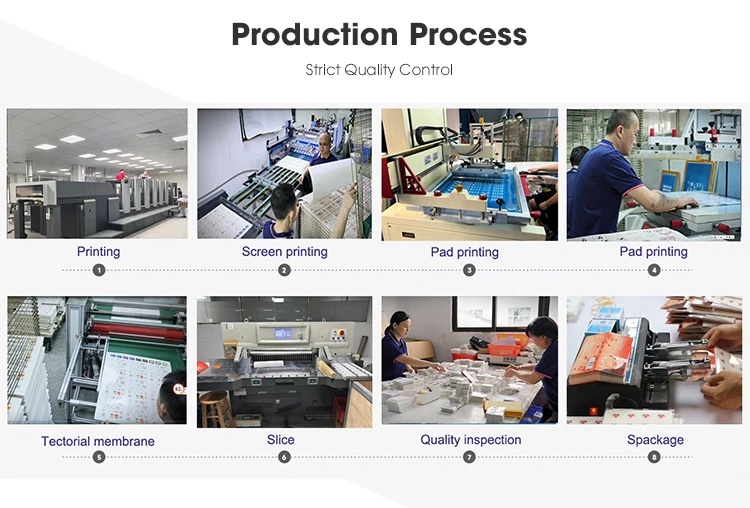 Production Process

Strict Quality Control

Printing
1

Screen printing
2

Pad printing
3

Pad printing
4

Tectorial membrane
5

Slice
6

Quality inspection
7

Spackage
8