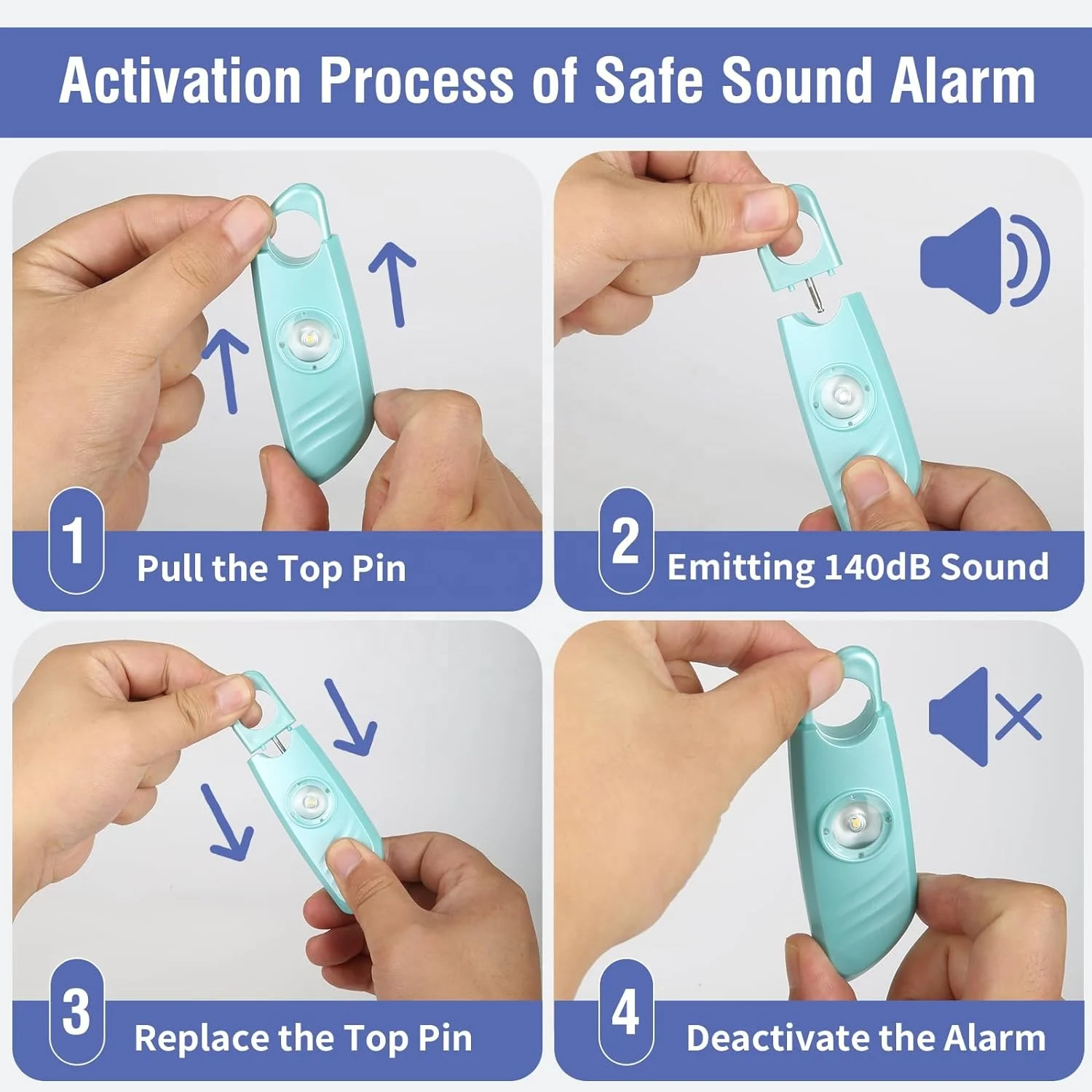 Activation Process of Safe Sound Alarm

1 Pull the Top Pin

2 Emitting 140dB Sound

3 Replace the Top Pin

4 Deactivate the Alarm