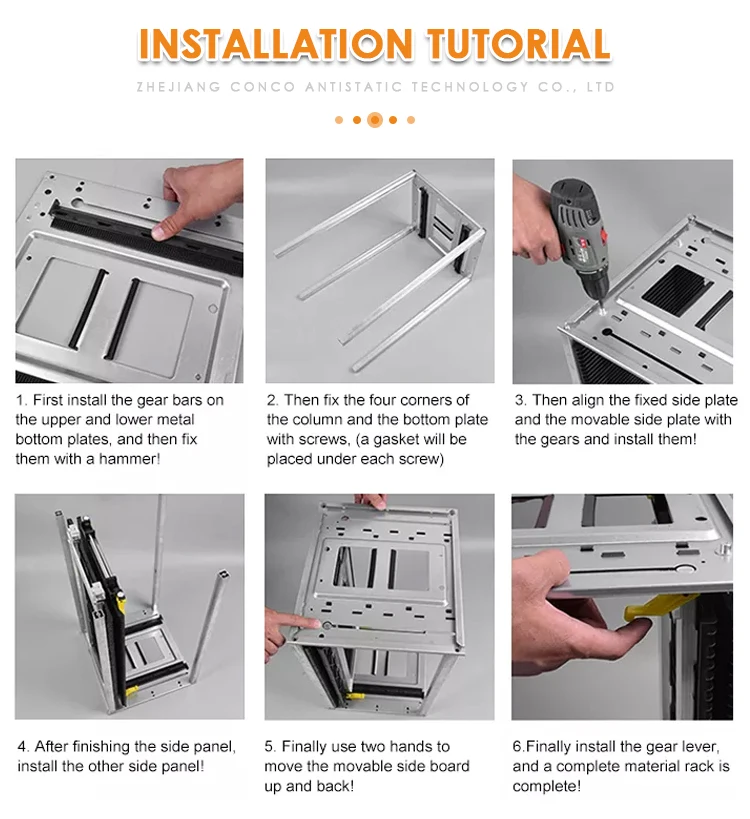 INSTALLATION TUTORIAL

ZHEJIANG CONCO ANTISTATIC TECHNOLOGY CO., LTD

1. First install the gear bars on the upper and lower metal bottom plates, and then fix them with a hammer!

2. Then fix the four corners of the column and the bottom plate with screws, (a gasket will be placed under each screw)

3. Then align the fixed side plate and the movable side plate with the gears and install them!

4. After finishing the side panel, install the other side panel!

5. Finally use two hands to move the movable side board up and back!

6.Finally install the gear lever, and a complete material rack is complete!