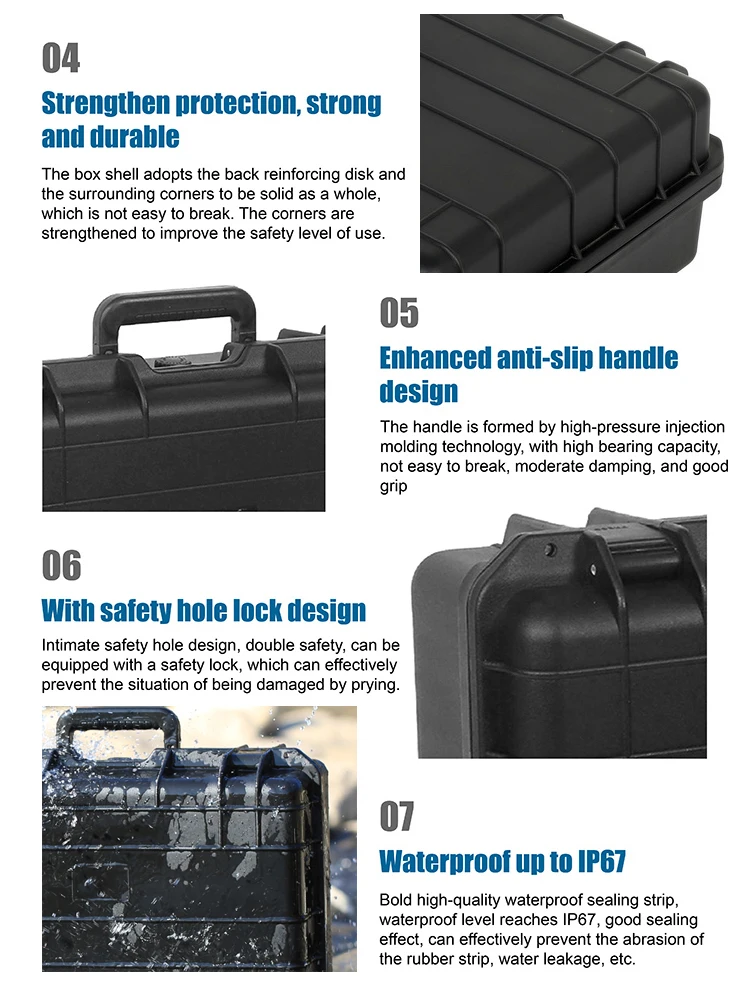 04

Strengthen protection, strong and durable

The box shell adopts the back reinforcing disk and the surrounding corners to be solid as a whole, which is not easy to break. The corners are strengthened to improve the safety level of use.

05

Enhanced anti-slip handle design

The handle is formed by high-pressure injection molding technology, with high bearing capacity, not easy to break, moderate damping, and good grip

06

With safety hole lock design

Intimate safety hole design, double safety, can be equipped with a safety lock, which can effectively prevent the situation of being damaged by prying.

07

Waterproof up to IP67

Bold high-quality waterproof sealing strip, waterproof level reaches IP67, good sealing effect, can effectively prevent the abrasion of the rubber strip, water leakage, etc.