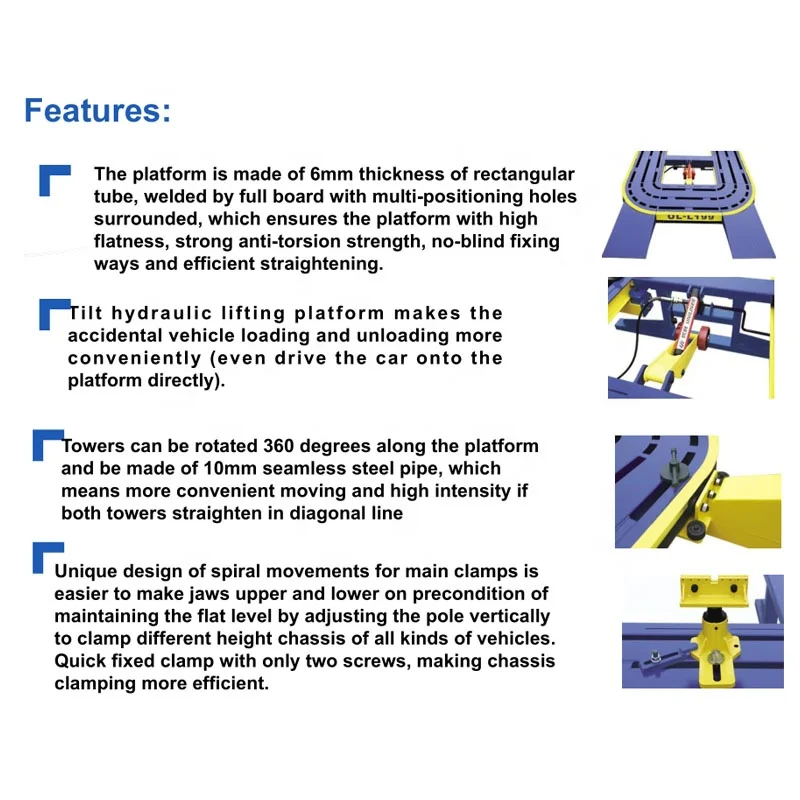 Features:

The platform is made of 6mm thickness of rectangular tube, welded by full board with multi-positioning holes surrounded, which ensures the platform with high flatness, strong anti-torsion strength, no-blind fixing ways and efficient straightening.

UL-L199

Tilt hydraulic lifting platform makes the accidental vehicle loading and unloading more conveniently (even drive the car onto the platform directly).

Towers can be rotated 360 degrees along the platform and be made of 10mm seamless steel pipe, which means more convenient moving and high intensity if both towers straighten in diagonal line

Unique design of spiral movements for main clamps is easier to make jaws upper and lower on precondition of maintaining the flat level by adjusting the pole vertically to clamp different height chassis of all kinds of vehicles. Quick fixed clamp with only two screws, making chassis clamping more efficient.