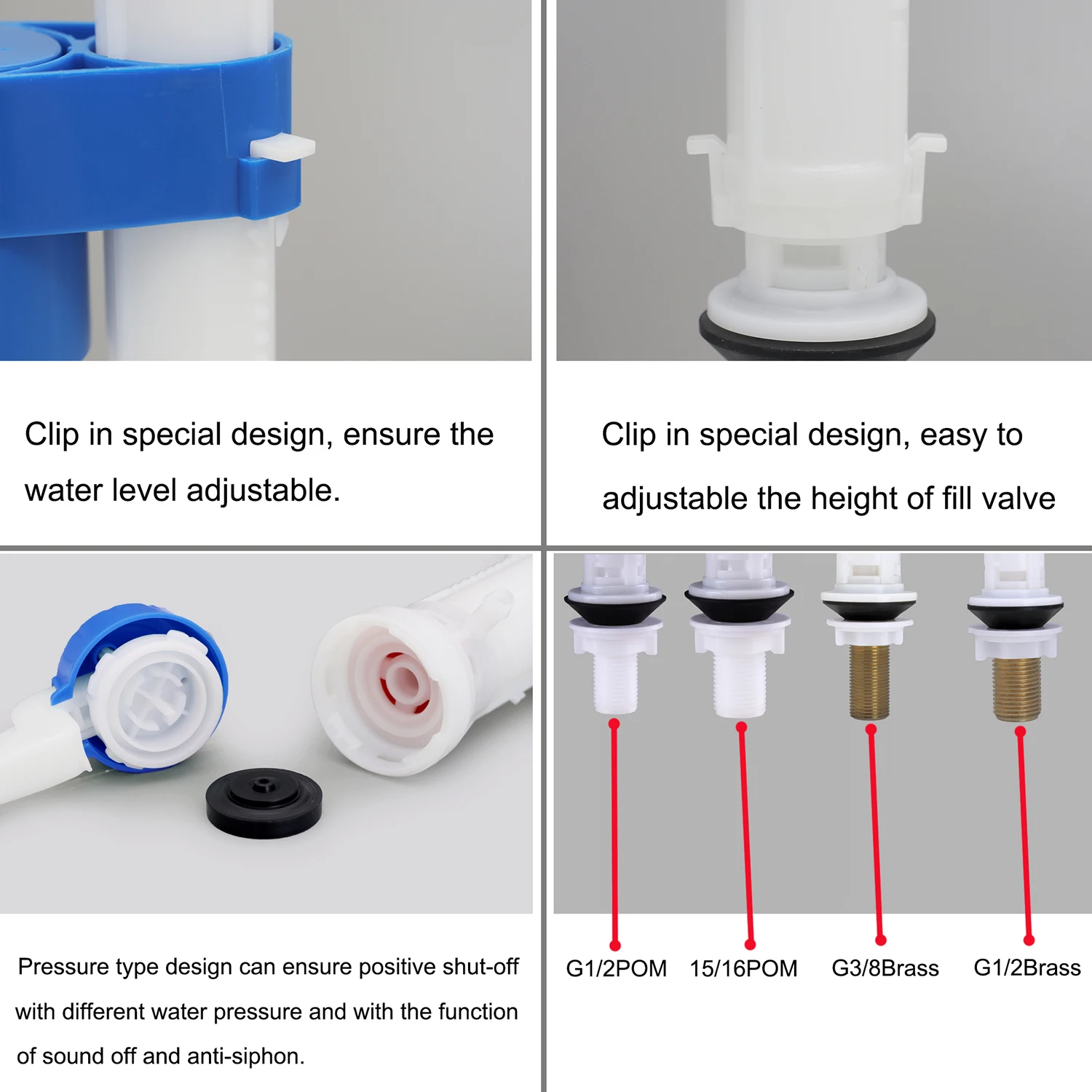 Clip in special design, ensure the water level adjustable.

Clip in special design, easy to adjustable the height of fill valve

Pressure type design can ensure positive shut-off with different water pressure and with the function of sound off and anti-siphon.

G1/2POM

15/16POM

G3/8Brass

G1/2Brass