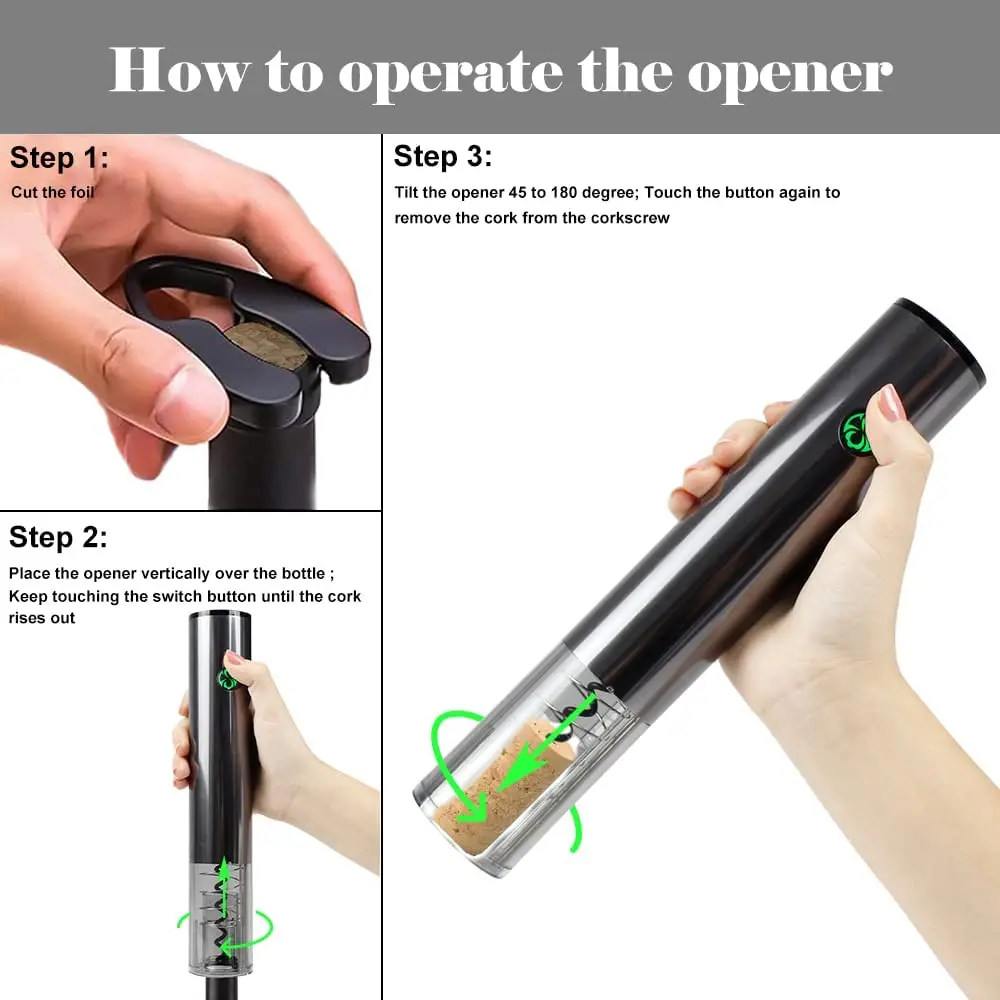 How to operate the opener

Step 1:
Cut the foil

Step 2:
Place the opener vertically over the bottle ; Keep touching the switch button until the cork rises out

Step 3:
Tilt the opener 45 to 180 degree; Touch the button again to remove the cork from the corkscrew