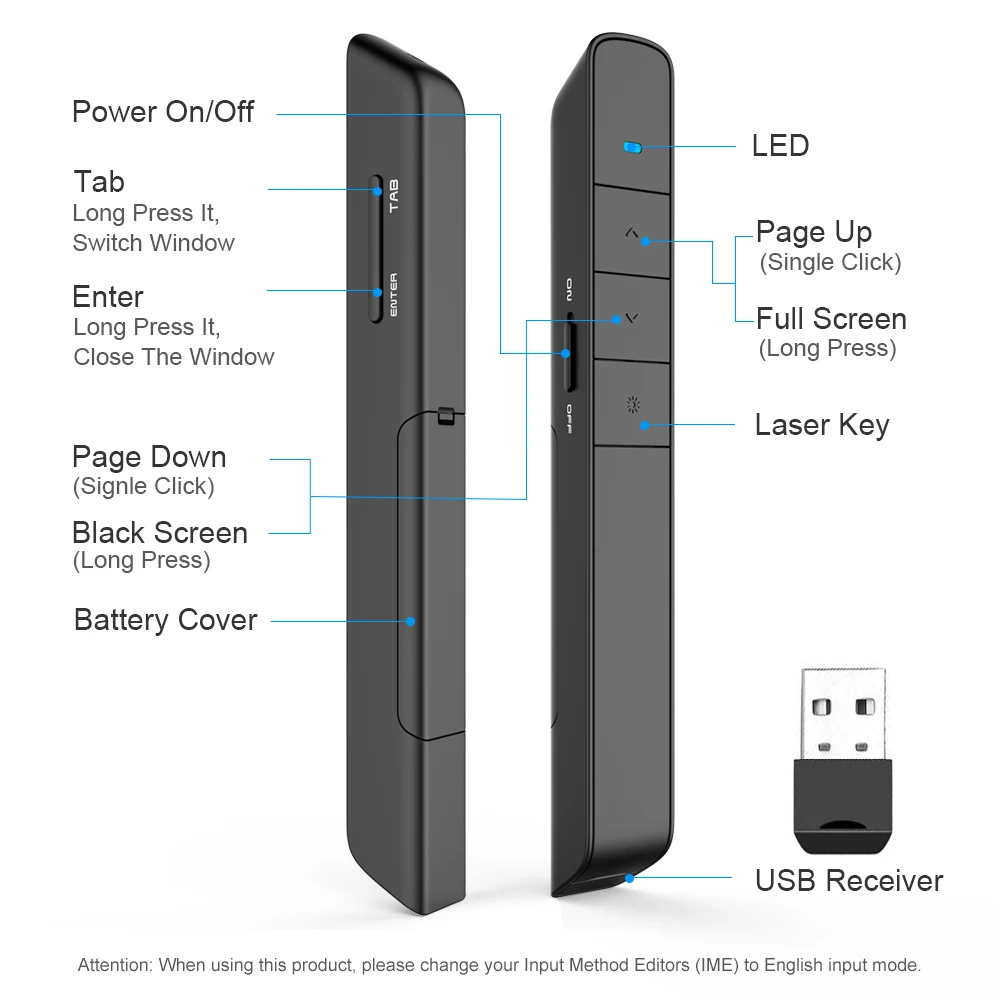 Power On/Off

Tab
Long Press It, Switch Window

Enter
Long Press It, Close The Window

Page Down
(Signle Click)

Black Screen
(Long Press)

Battery Cover

TAB

ENTER

ON

OFF

LED

Page Up
(Single Click)

Full Screen
(Long Press)

Laser Key

USB Receiver

Attention: When using this product, please change your Input Method Editors (IME) to English input mode.