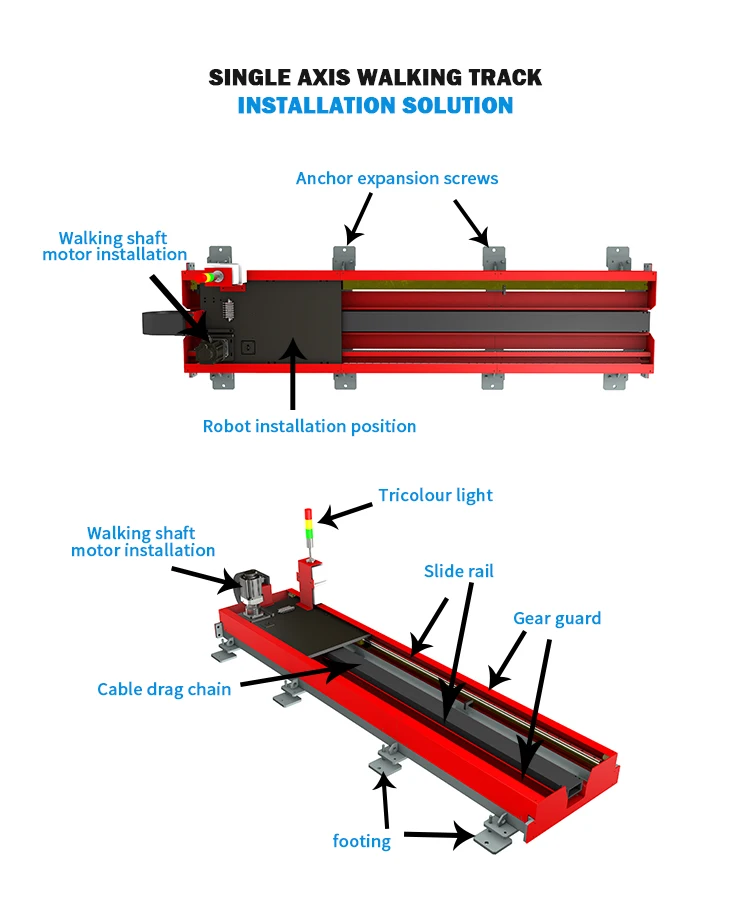 SINGLE AXIS WALKING TRACK
INSTALLATION SOLUTION

Anchor expansion screws

Walking shaft motor installation

Robot installation position

Tricolour light

Walking shaft motor installation

Slide rail

Gear guard

Cable drag chain

footing