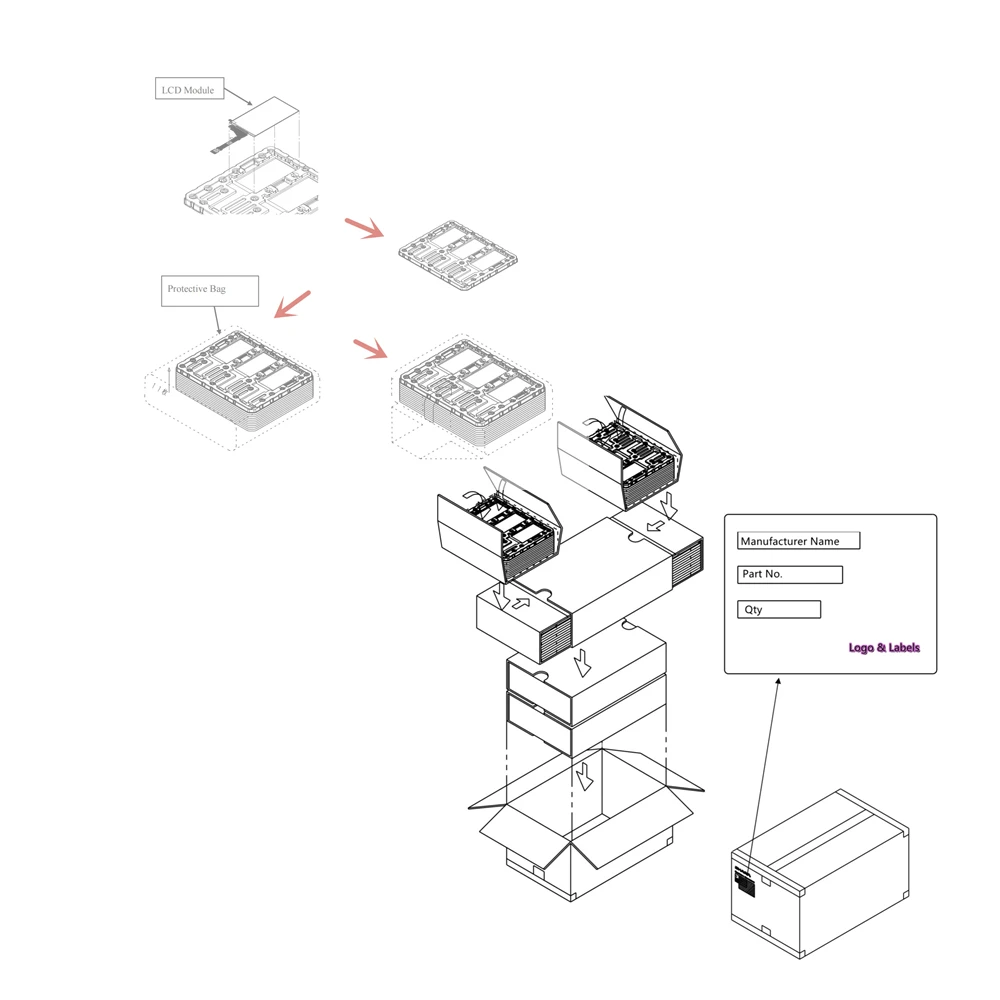 LCD Module

Protective Bag

Manufacturer Name

Part No.

Qty

Logo & Labels