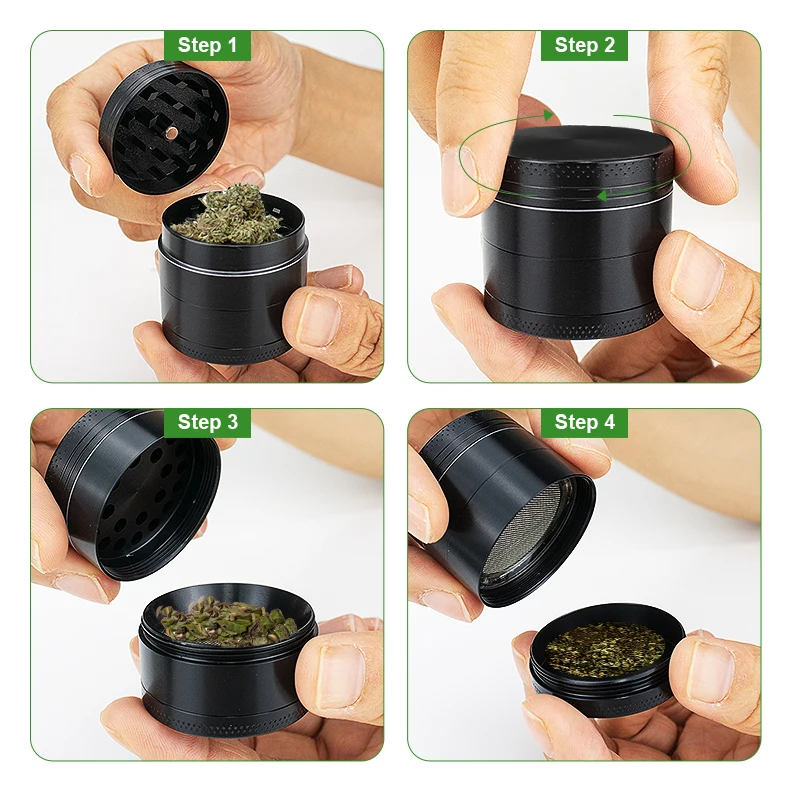 Step 1

Step 2

Step 3

Step 4