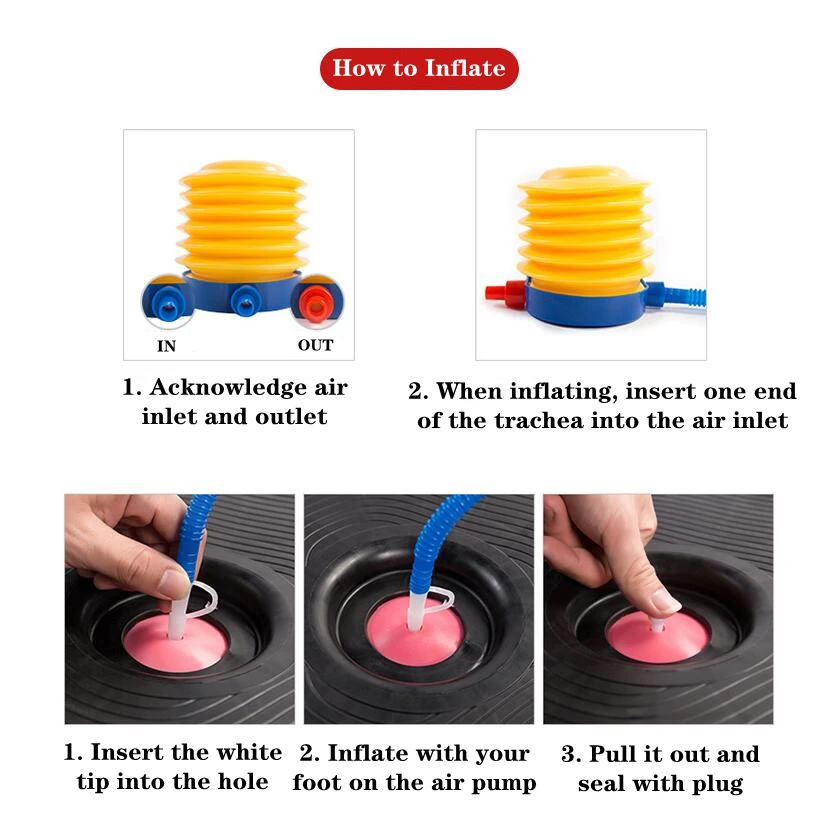 How to Inflate

IN

OUT

1. Acknowledge air inlet and outlet

2. When inflating, insert one end of the trachea into the air inlet

1. Insert the white tip into the hole

2. Inflate with your foot on the air pump

3. Pull it out and seal with plug