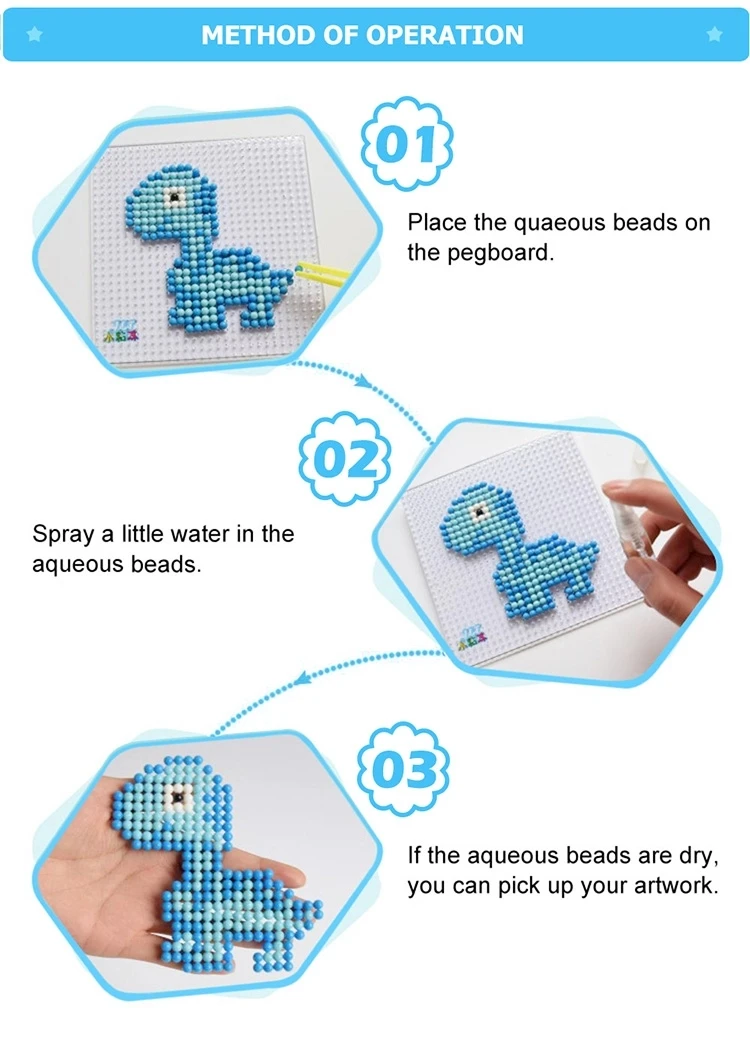 METHOD OF OPERATION

01

Place the quaeous beads on the pegboard.

02

Spray a little water in the aqueous beads.

03

If the aqueous beads are dry, you can pick up your artwork.